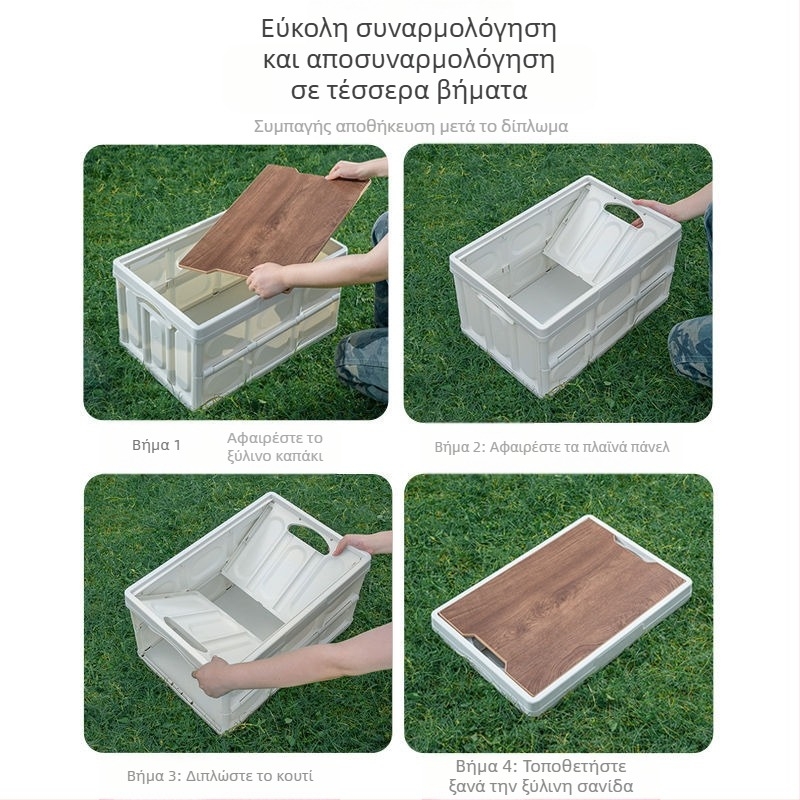 Εύκολη συναρμολόγηση και αποσυναρμολόγηση σε τέσσερα βήματα

Συμπαγής αποθήκευση μετά το δίπλωμα

Βήμα 1

Αφαιρέστε το ξύλινο καπάκι

Βήμα 2: Αφαιρέστε τα πλαϊνά πάνελ

Βήμα 3: Διπλώστε το κουτί

Βήμα 4: Τοποθετήστε ξανά την ξύλινη σανίδα