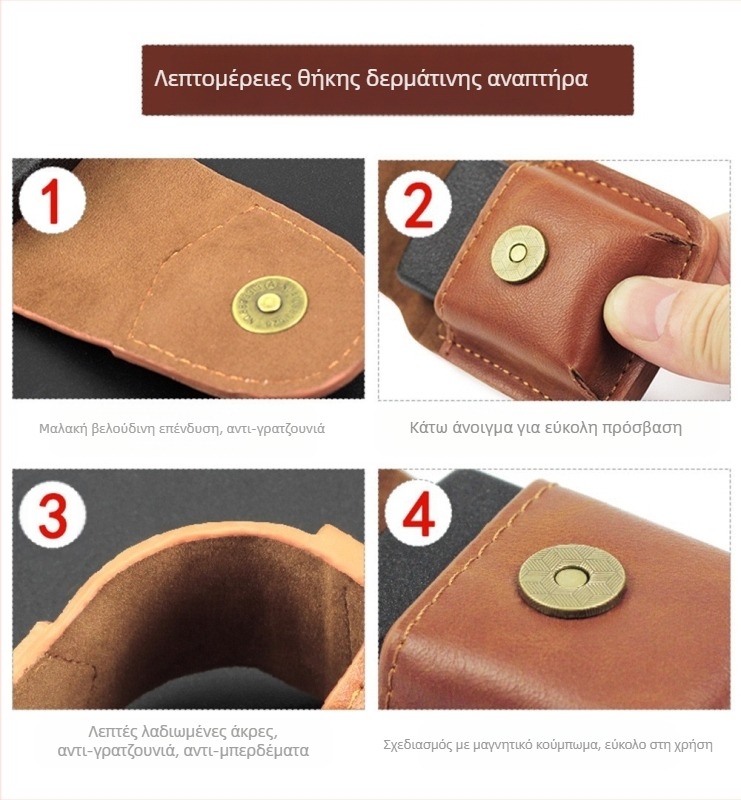 Λεπτομέρειες θήκης δερμάτινης αναπτήρα

1

Μαλακή βελούδινη επένδυση, αντι-γρατζουνιά

2

Κάτω άνοιγμα για εύκολη πρόσβαση

3

Λεπτές λαδιωμένες άκρες, αντι-γρατζουνιά, αντι-μπερδέματα

4

Σχεδιασμός με μαγνητικό κούμπωμα, εύκολο στη χρήση