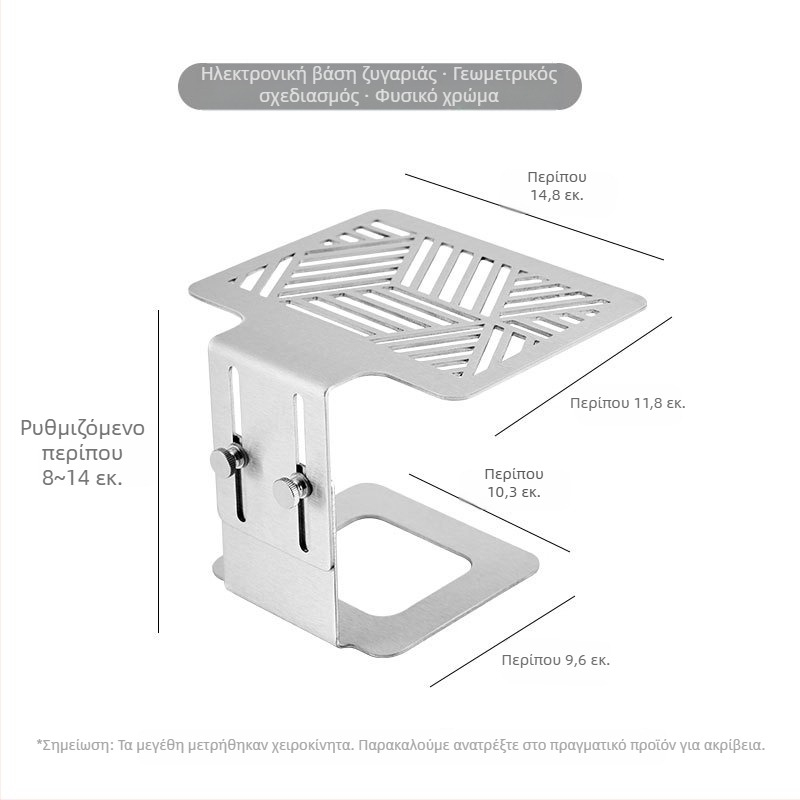 Ηλεκτρονική βάση ζυγαριάς · Γεωμετρικός σχεδιασμός · Φυσικό χρώμα

Περίπου
14,8 εκ.

Περίπου 11,8 εκ.

Ρυθμιζόμενο
περίπου
8~14 εκ.

Περίπου
10,3 εκ.

Περίπου 9,6 εκ.

*Σημείωση: Τα μεγέθη μετρήθηκαν χειροκίνητα. Παρακαλούμε ανατρέξτε στο πραγματικό προϊόν για ακρίβεια.