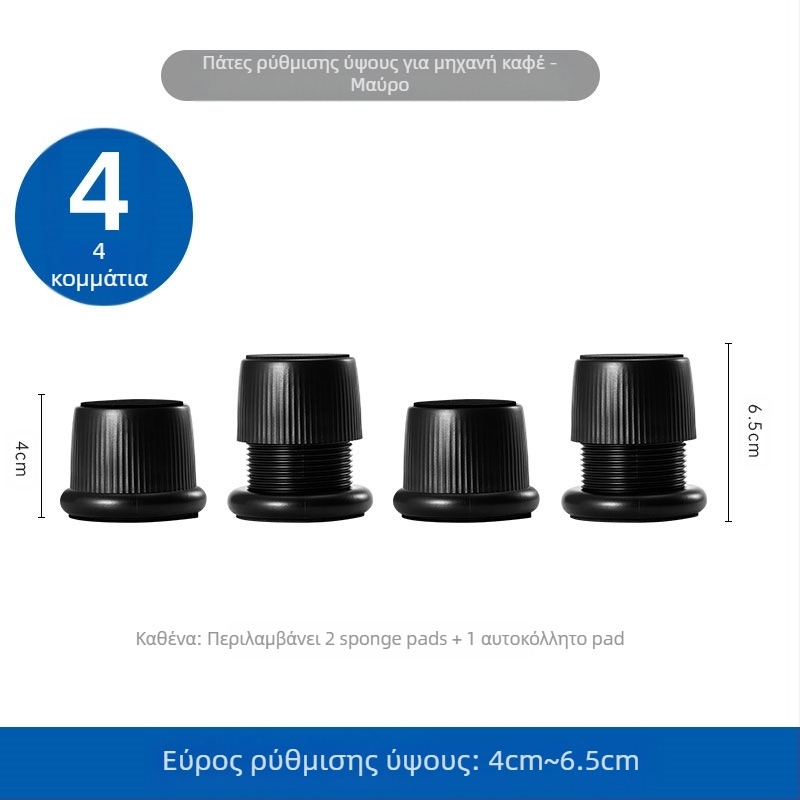 Πάτες ρύθμισης ύψους για μηχανή καφέ - Μαύρο

4
4 κομμάτια

4cm

6.5cm

Καθένα: Περιλαμβάνει 2 sponge pads + 1 αυτοκόλλητο pad

Εύρος ρύθμισης ύψους: 4cm~6.5cm