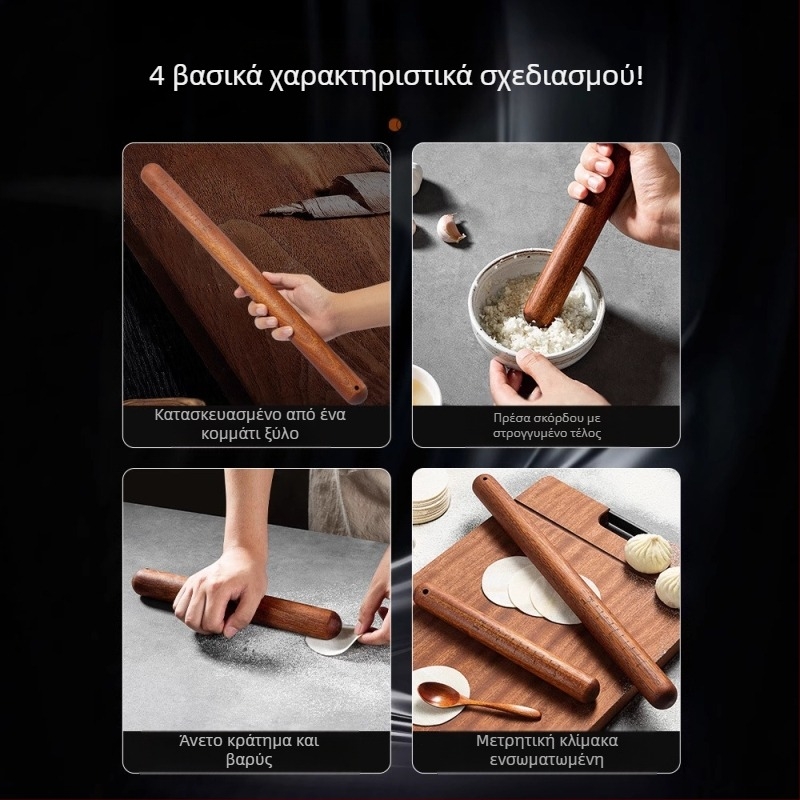 4 βασικά χαρακτηριστικά σχεδιασμού!

Κατασκευασμένο από ένα κομμάτι ξύλο

Πρέσα σκόρδου με στρογγυμένο τέλος

Άνετο κράτημα και βαρύς

Μετρητική κλίμακα ενσωματωμένη