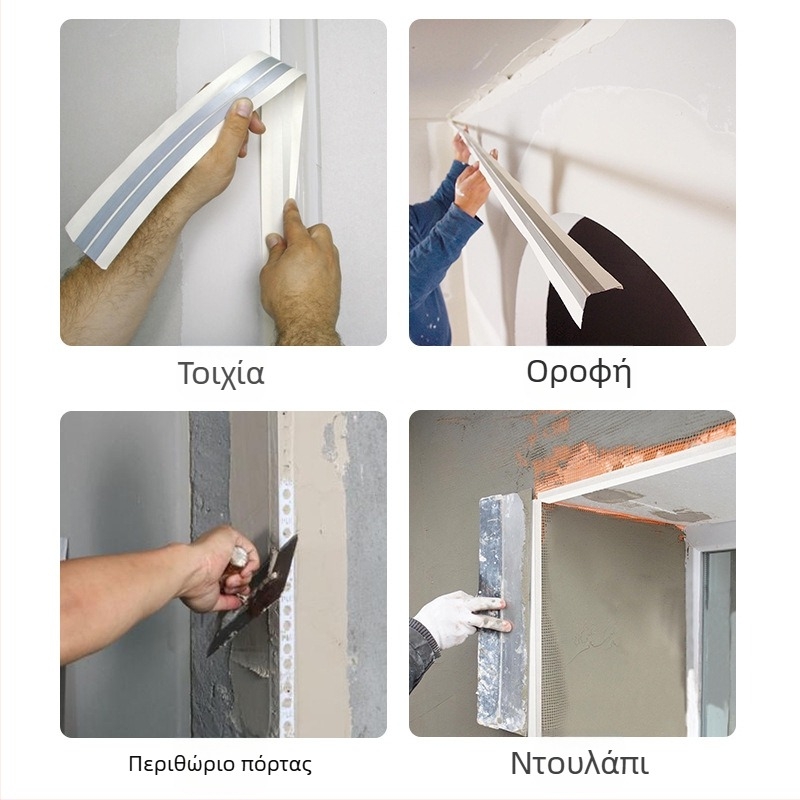 Τοιχία

Οροφή

Περιθώριο πόρτας

Ντουλάπι