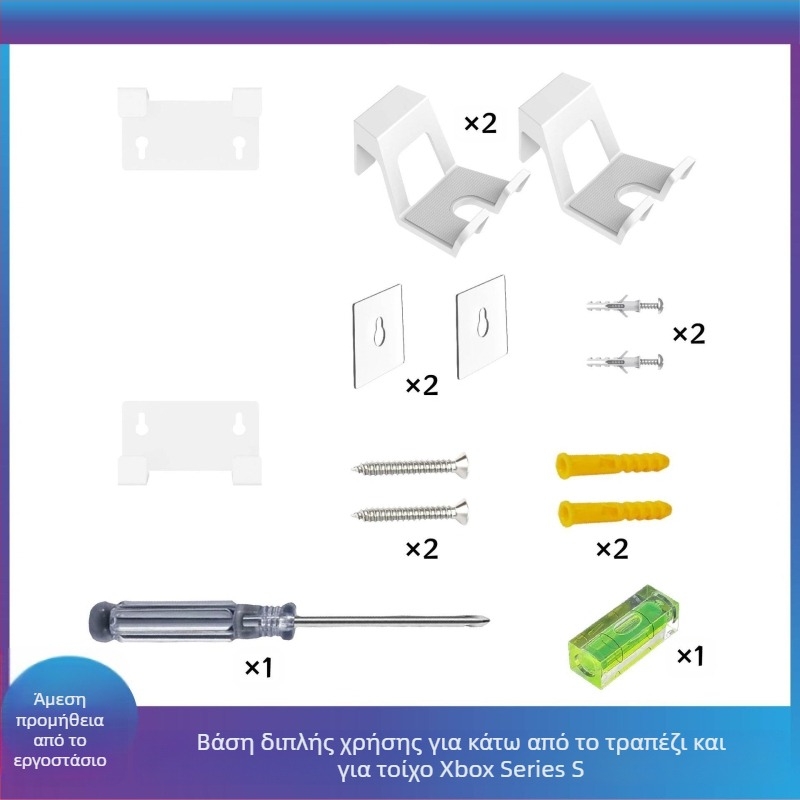 ×2

×2

×2

×2

×2

×1

×1

Άμεση προμήθεια από το εργοστάσιο

Βάση διπλής χρήσης για κάτω από το τραπέζι και για τοίχο Xbox Series S