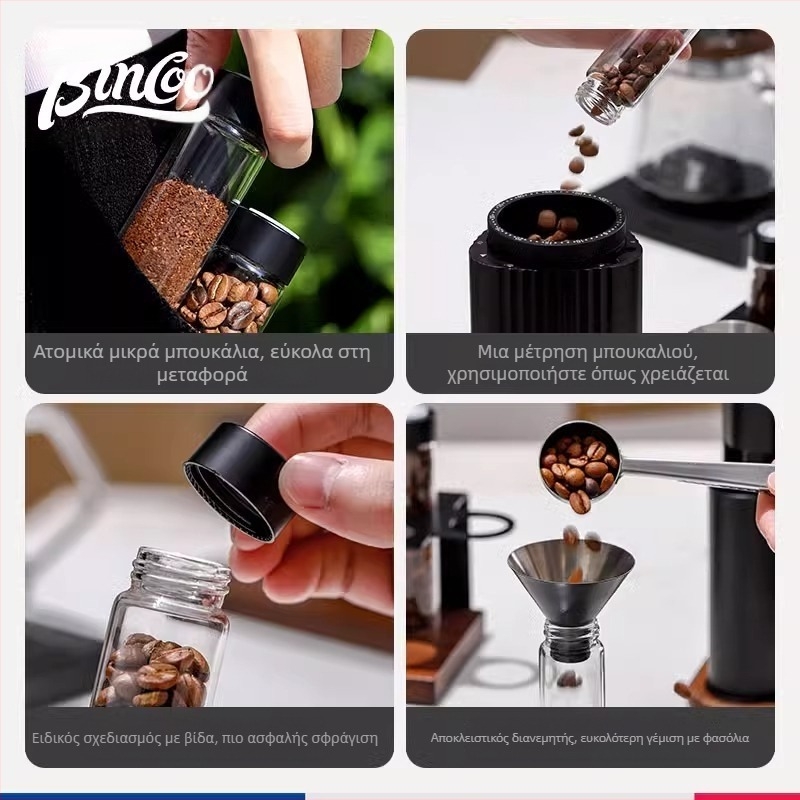 Bincoo

Ατομικά μικρά μπουκάλια, εύκολα στη μεταφορά

Μια μέτρηση μπουκαλιού, χρησιμοποιήστε όπως χρειάζεται

Ειδικός σχεδιασμός με βίδα, πιο ασφαλής σφράγιση

Αποκλειστικός διανεμητής, ευκολότερη γέμιση με φασόλια