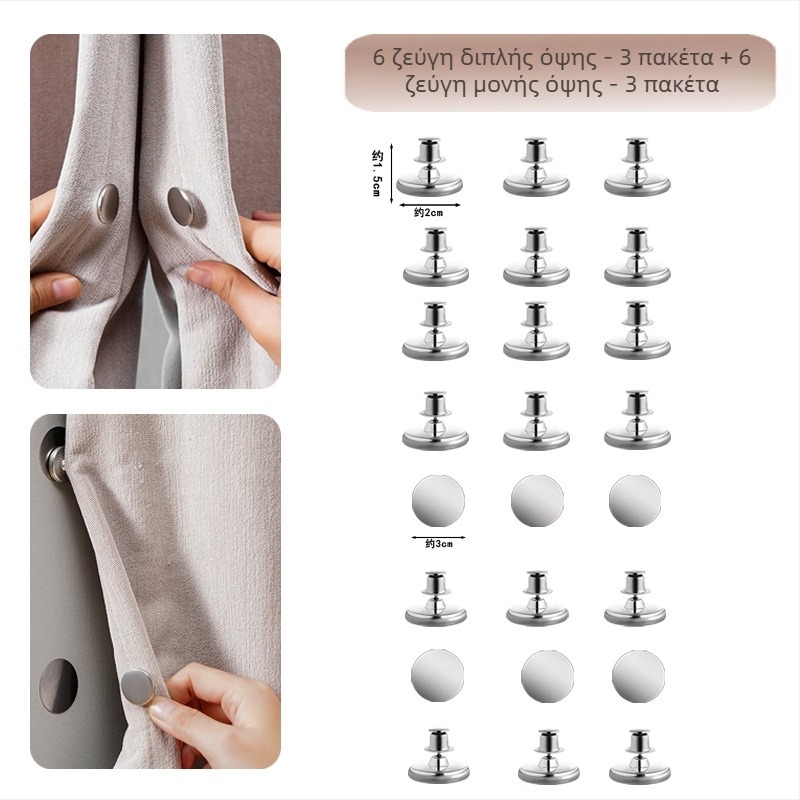 6 ζεύγη διπλής όψης - 3 πακέτα + 6 ζεύγη μονής όψης - 3 πακέτα

约1.5cm

约2cm

约3cm