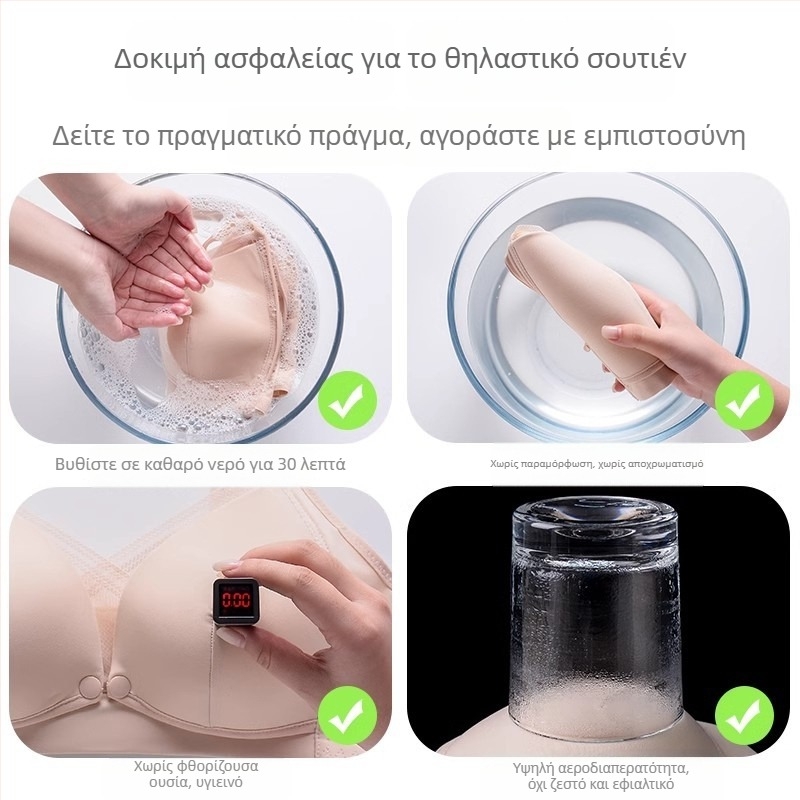 Δοκιμή ασφαλείας για το θηλαστικό σουτιέν

Δείτε το πραγματικό πράγμα, αγοράστε με εμπιστοσύνη

Βυθίστε σε καθαρό νερό για 30 λεπτά

Χωρίς παραμόρφωση, χωρίς αποχρωματισμό

0.00

Χωρίς φθορίζουσα ουσία, υγιεινό

Υψηλή αεροδιαπερατότητα, όχι ζεστό και εφιαλτικό