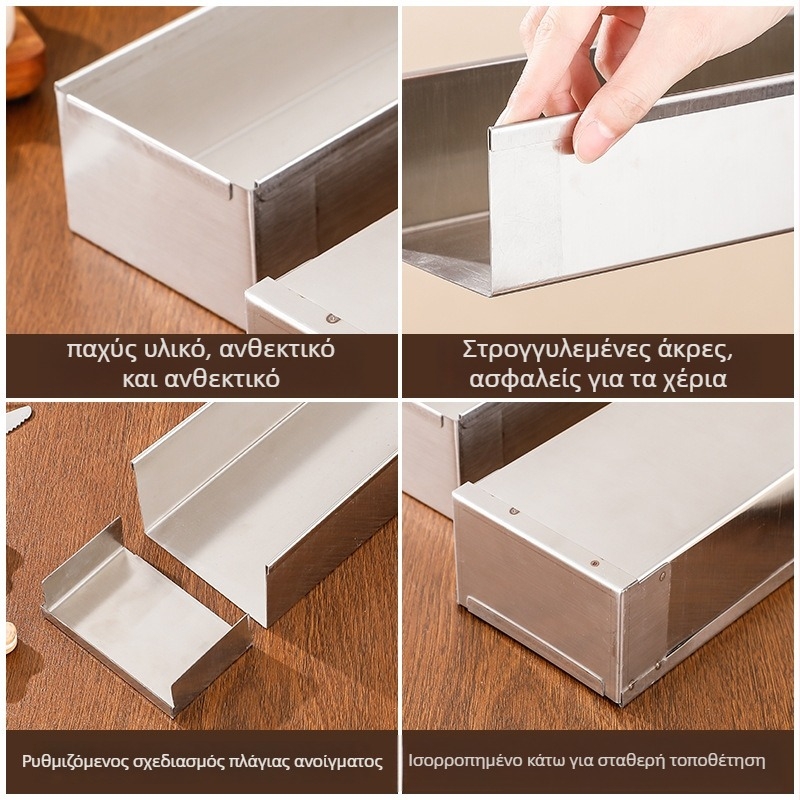 παχύς υλικό, ανθεκτικό και ανθεκτικό

Στρογγυλεμένες άκρες, ασφαλείς για τα χέρια

Ρυθμιζόμενος σχεδιασμός πλάγιας ανοίγματος

Ισορροπημένο κάτω για σταθερή τοποθέτηση