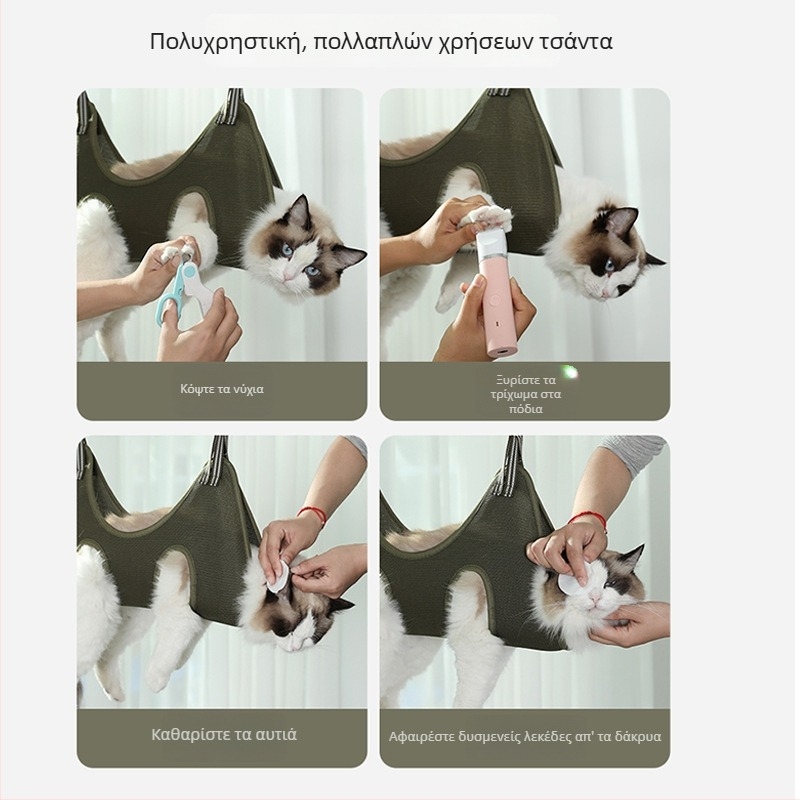 Πολυχρηστική, πολλαπλών χρήσεων τσάντα

Κόψτε τα νύχια

Ξυρίστε τα τρίχωμα στα πόδια

Καθαρίστε τα αυτιά

Αφαιρέστε δυσμενείς λεκέδες απ' τα δάκρυα