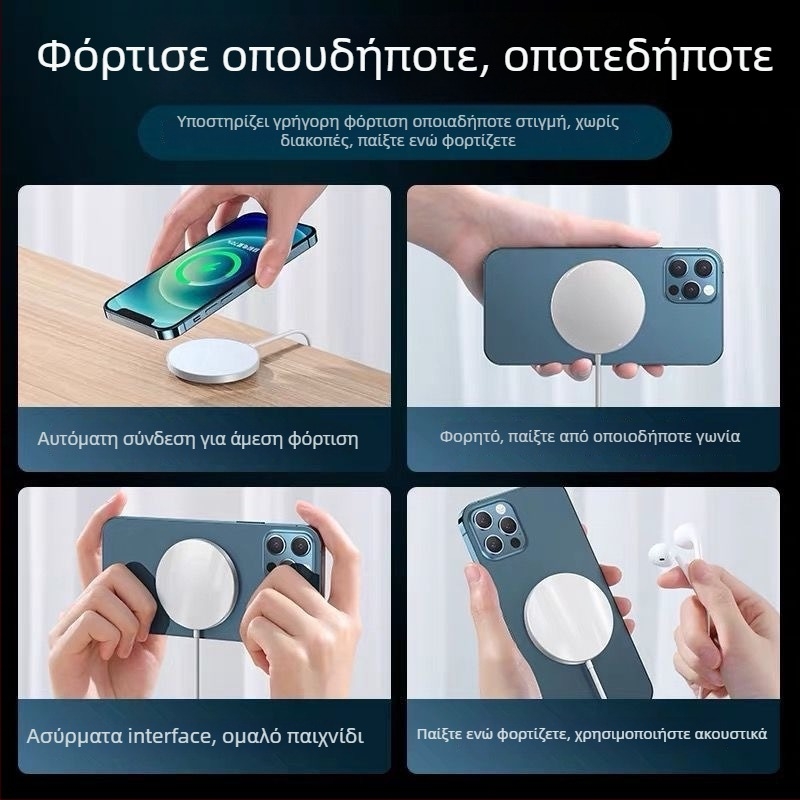 Φόρτισε οπουδήποτε, οποτεδήποτε

Υποστηρίζει γρήγορη φόρτιση οποιαδήποτε στιγμή, χωρίς διακοπές, παίξτε ενώ φορτίζετε

Αυτόματη σύνδεση για άμεση φόρτιση

Φορητό, παίξτε από οποιοδήποτε γωνία

Ασύρματα interface, ομαλό παιχνίδι

Παίξτε ενώ φορτίζετε, χρησιμοποιήστε ακουστικά