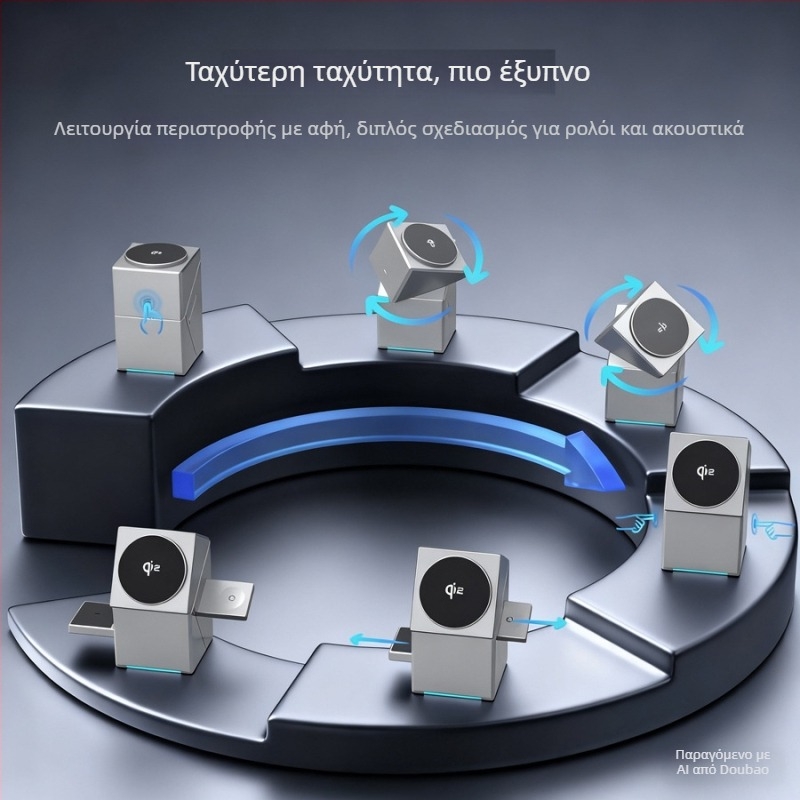 Ταχύτερη ταχύτητα, πιο έξυπνο

Λειτουργία περιστροφής με αφή, διπλός σχεδιασμός για ρολόι και ακουστικά

qi2

qi2

qi2

Παραγόμενο με AI από Doubao