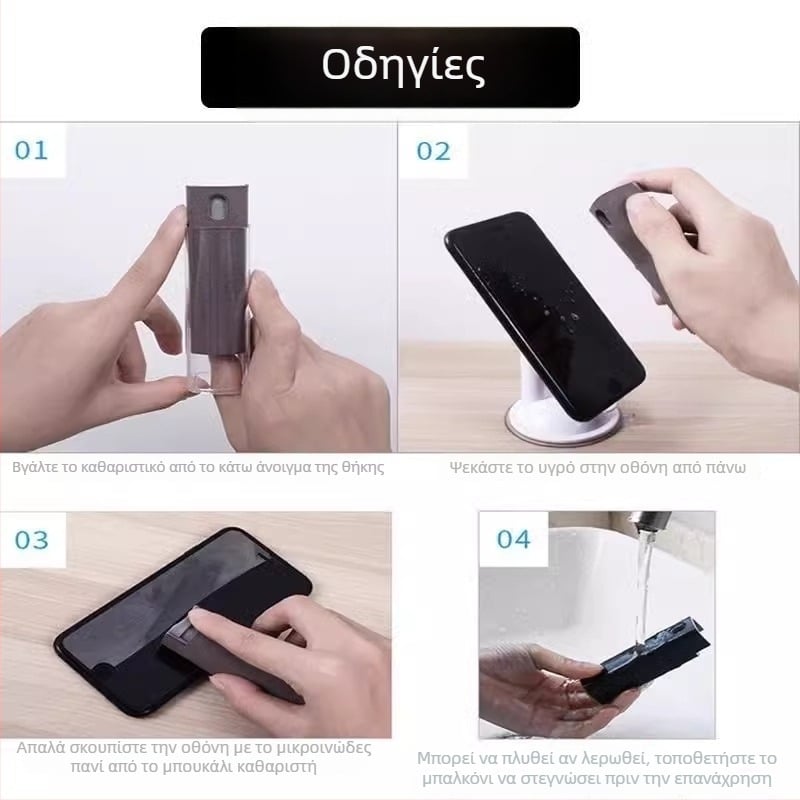 Οδηγίες

01

Βγάλτε το καθαριστικό από το κάτω άνοιγμα της θήκης

02

Ψεκάστε το υγρό στην οθόνη από πάνω

03

Απαλά σκουπίστε την οθόνη με το μικροινώδες πανί από το μπουκάλι καθαριστή

04

Μπορεί να πλυθεί αν λερωθεί, τοποθετήστε το μπαλκόνι να στεγνώσει πριν την επανάχρηση