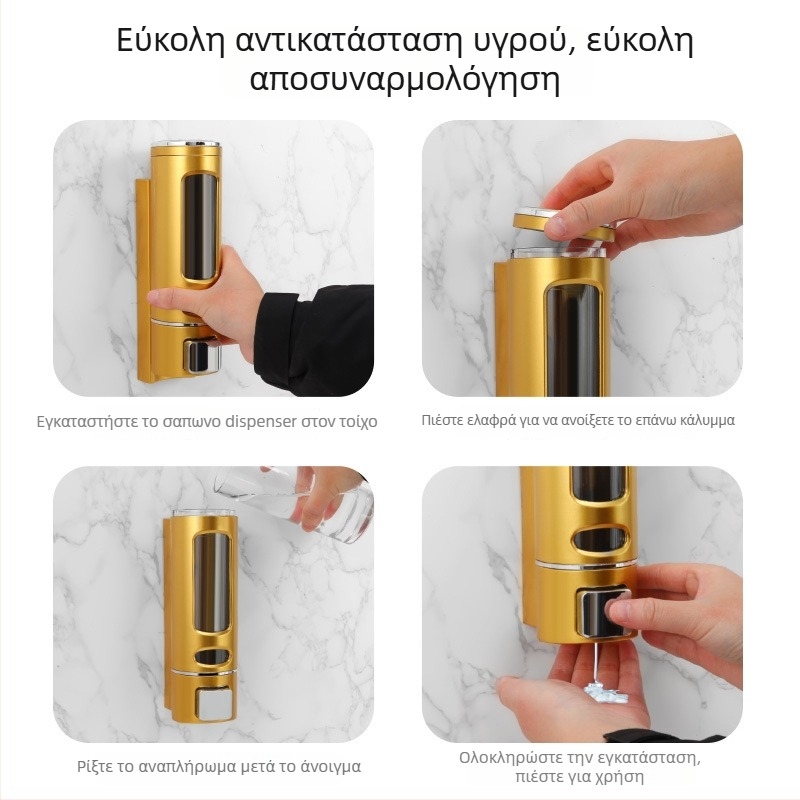 Εύκολη αντικατάσταση υγρού, εύκολη αποσυναρμολόγηση

Εγκαταστήστε το σαπωνο dispenser στον τοίχο

Πιέστε ελαφρά για να ανοίξετε το επάνω κάλυμμα

Ρίξτε το αναπλήρωμα μετά το άνοιγμα

Ολοκληρώστε την εγκατάσταση, πιέστε για χρήση