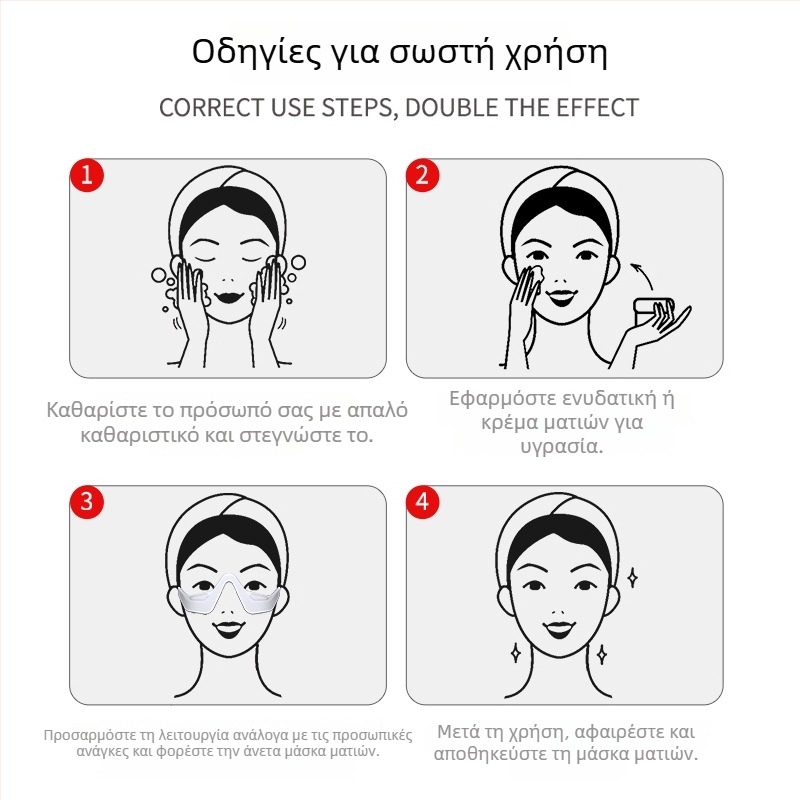 Οδηγίες για σωστή χρήση

CORRECT USE STEPS, DOUBLE THE EFFECT

1

Καθαρίστε το πρόσωπό σας με απαλό καθαριστικό και στεγνώστε το.

2

Εφαρμόστε ενυδατική ή κρέμα ματιών για υγρασία.

3

Προσαρμόστε τη λειτουργία ανάλογα με τις προσωπικές ανάγκες και φορέστε την άνετα μάσκα ματιών.

4

Μετά τη χρήση, αφαιρέστε και αποθηκεύστε τη μάσκα ματιών.