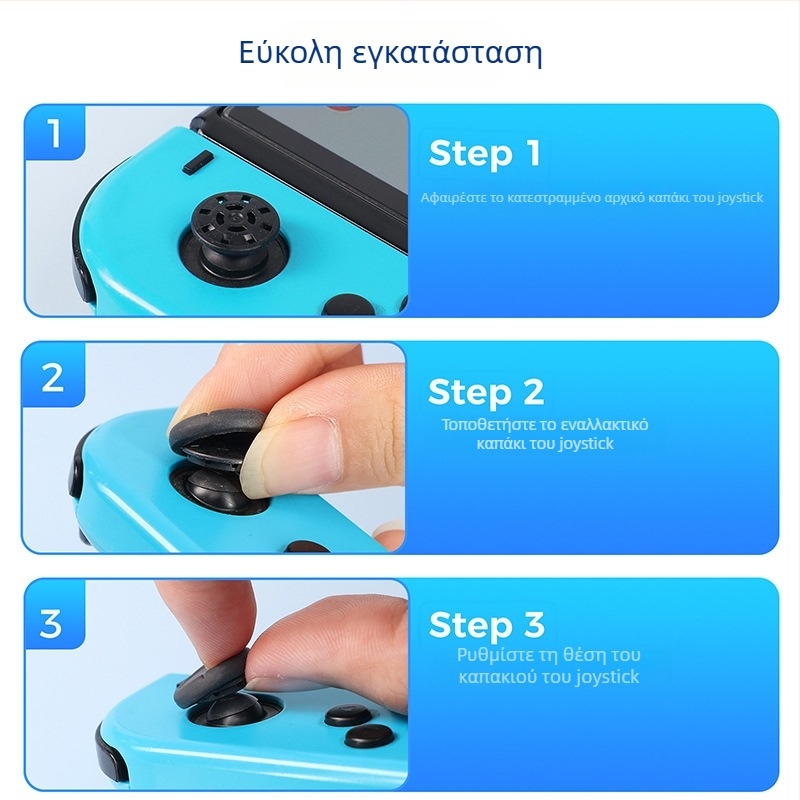 Εύκολη εγκατάσταση

1

Step 1

Αφαιρέστε το κατεστραμμένο αρχικό καπάκι του joystick

2

Step 2

Τοποθετήστε το εναλλακτικό καπάκι του joystick

3

Step 3

Ρυθμίστε τη θέση του καπακιού του joystick