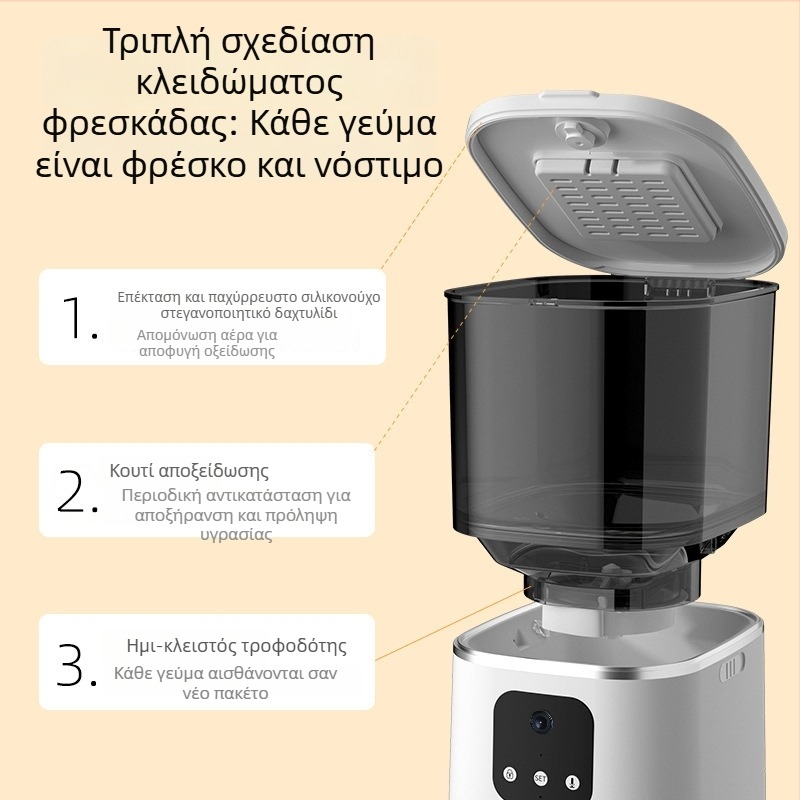 Τριπλή σχεδίαση κλειδώματος φρεσκάδας: Κάθε γεύμα είναι φρέσκο και νόστιμο

1.
Επέκταση και παχύρρευστο σιλικονούχο στεγανοποιητικό δαχτυλίδι
Απομόνωση αέρα για αποφυγή οξείδωσης

2.
Κουτί αποξείδωσης
Περιοδική αντικατάσταση για αποξήρανση και πρόληψη υγρασίας

3.
Ημι-κλειστός τροφοδότης
Κάθε γεύμα αισθάνονται σαν νέο πακέτο

SET