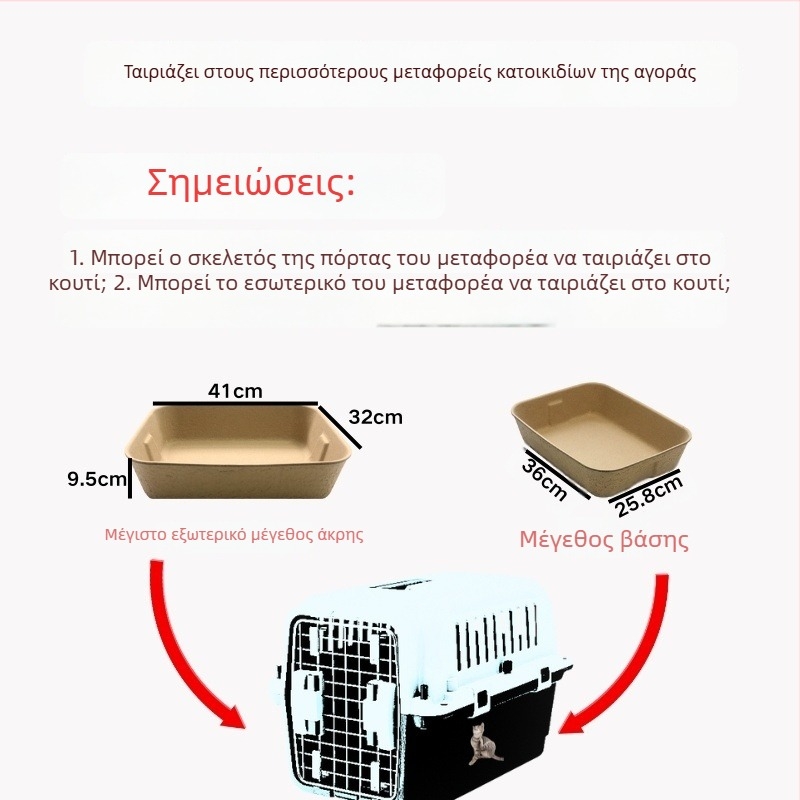 Ταιριάζει στους περισσότερους μεταφορείς κατοικιδίων της αγοράς

Σημειώσεις:

1. Μπορεί ο σκελετός της πόρτας του μεταφορέα να ταιριάζει στο κουτί; 2. Μπορεί το εσωτερικό του μεταφορέα να ταιριάζει στο κουτί;

41cm
32cm
9.5cm
Μέγιστο εξωτερικό μέγεθος άκρης

36cm
25.8cm
Μέγεθος βάσης