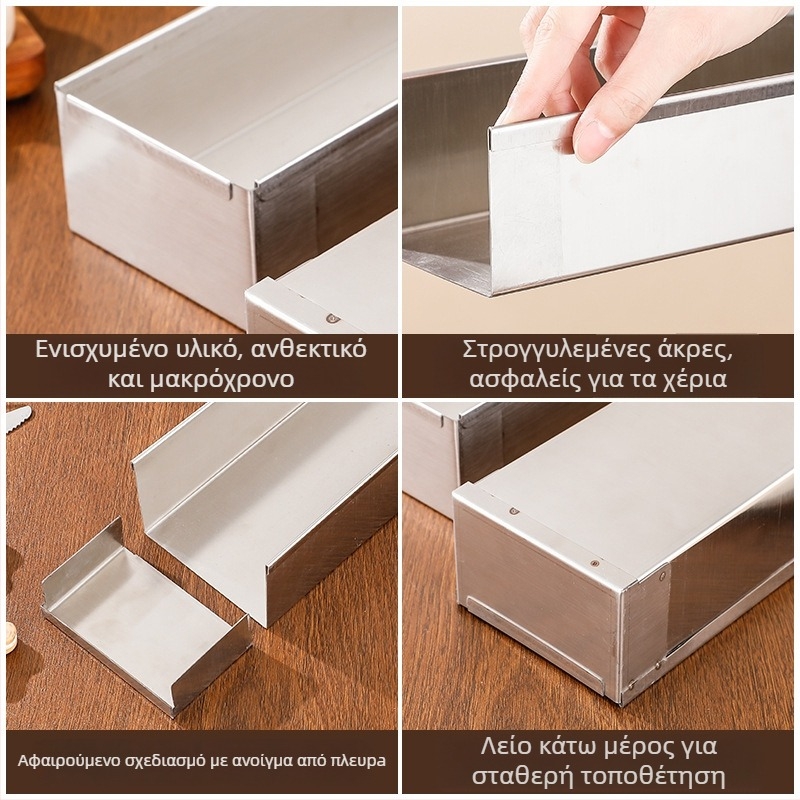 Ενισχυμένο υλικό, ανθεκτικό και μακρόχρονο

Στρογγυλεμένες άκρες, ασφαλείς για τα χέρια

Αφαιρούμενο σχεδιασμό με ανοίγμα από πλευρα

Λείο κάτω μέρος για σταθερή τοποθέτηση