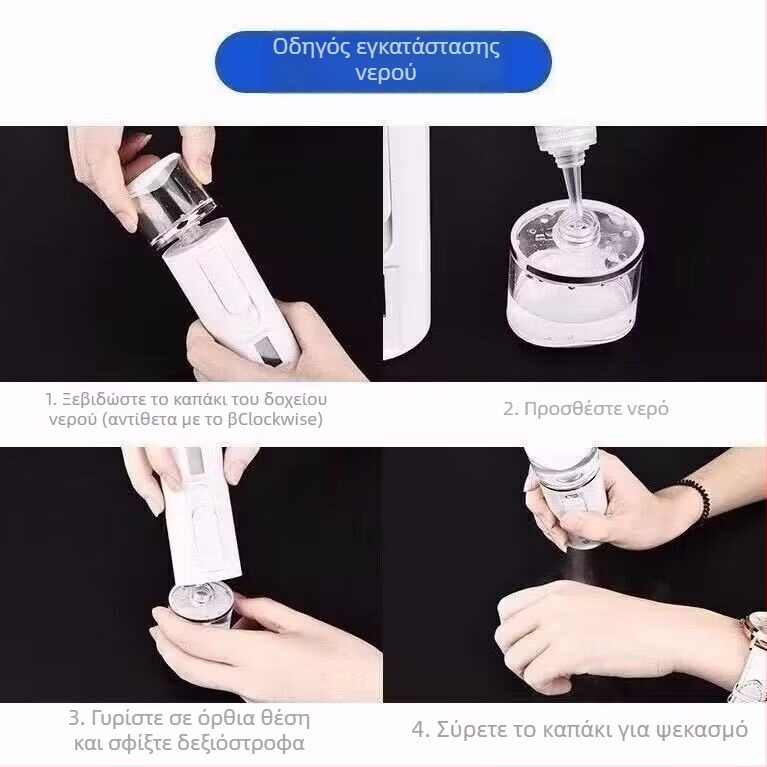 Οδηγός εγκατάστασης νερού

1. Ξεβιδώστε το καπάκι του δοχείου νερού (αντίθετα με το βClockwise)

2. Προσθέστε νερό

3. Γυρίστε σε όρθια θέση και σφίξτε δεξιόστροφα

4. Σύρετε το καπάκι για ψεκασμό