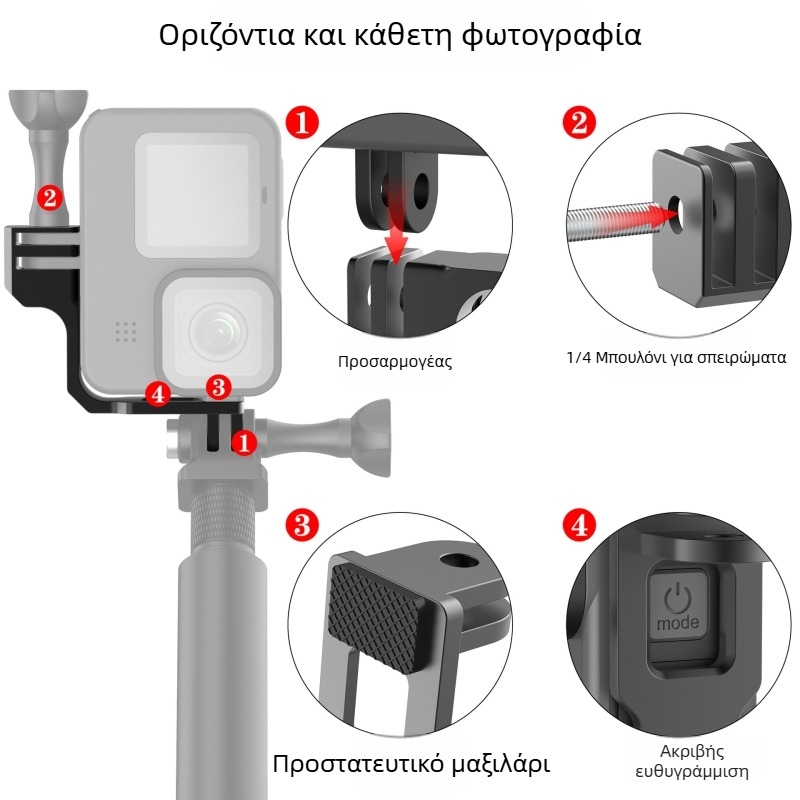 Οριζόντια και κάθετη φωτογραφία

2

4

3

1

1

Προσαρμογέας

2

1/4 Μπουλόνι για σπειρώματα

3

Προστατευτικό μαξιλάρι

4

mode

Ακριβής ευθυγράμμιση