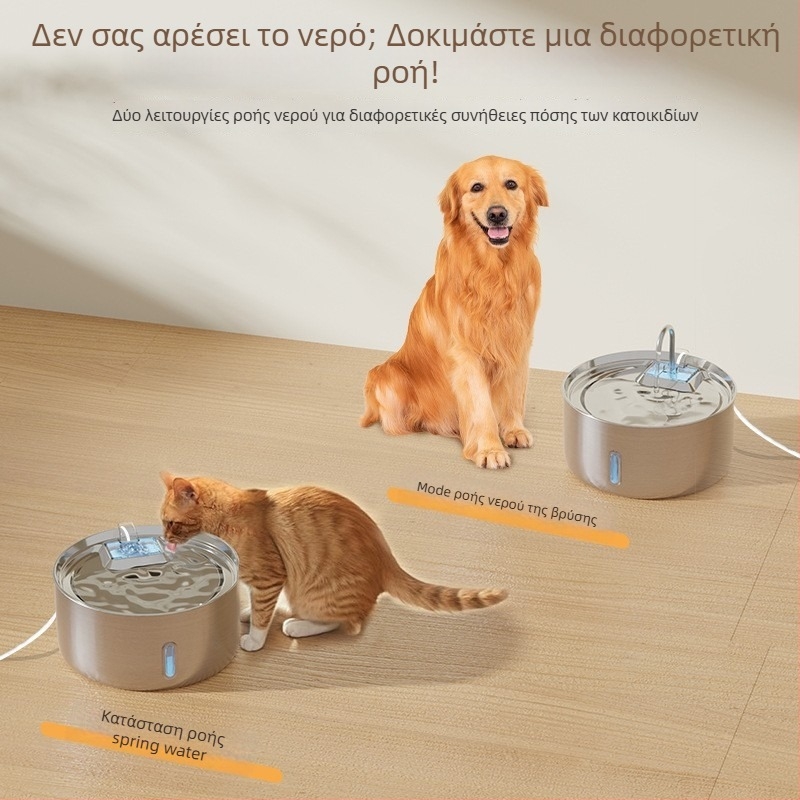 Δεν σας αρέσει το νερό; Δοκιμάστε μια διαφορετική ροή!

Δύο λειτουργίες ροής νερού για διαφορετικές συνήθειες πόσης των κατοικιδίων

Mode ροής νερού της βρύσης

Κατάσταση ροής spring water