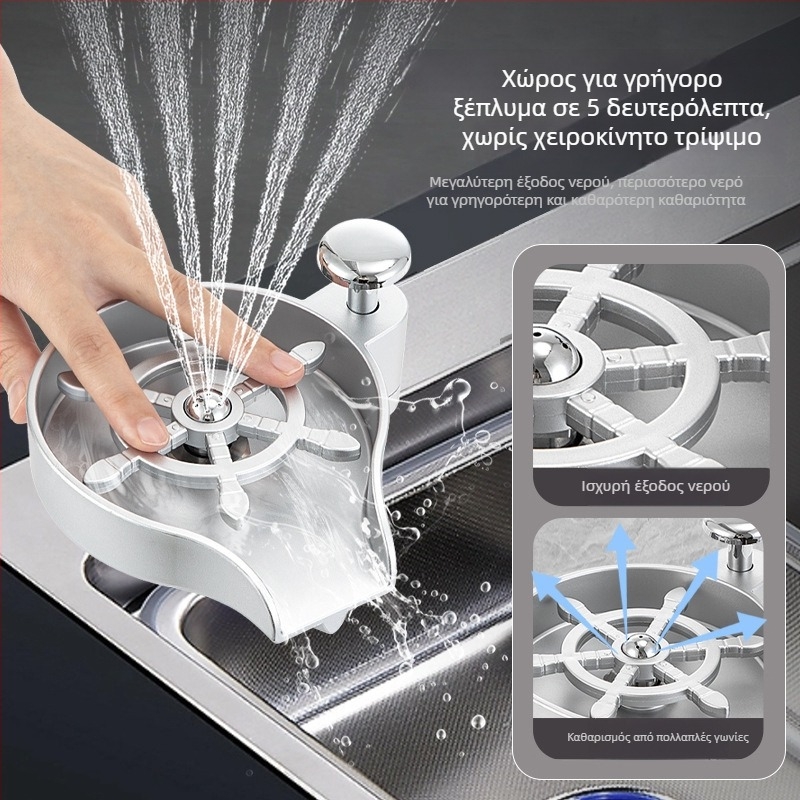 Χώρος για γρήγορο ξέπλυμα σε 5 δευτερόλεπτα, χωρίς χειροκίνητο τρίψιμο

Μεγαλύτερη έξοδος νερού, περισσότερο νερό για γρηγορότερη και καθαρότερη καθαριότητα

Ισχυρή έξοδος νερού

Καθαρισμός από πολλαπλές γωνίες