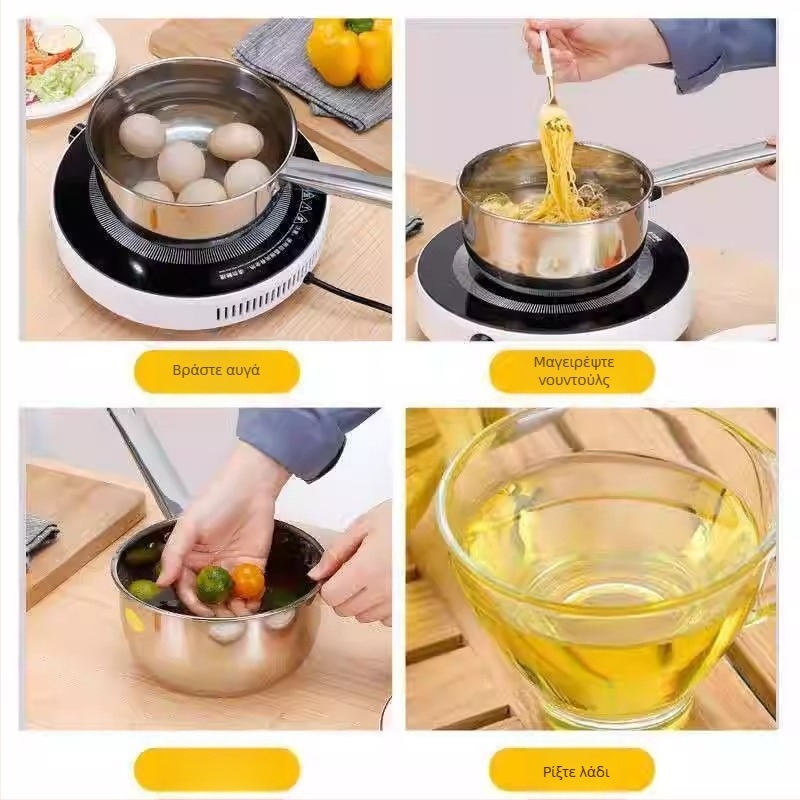 Βράστε αυγά

Μαγειρέψτε νουντούλς

Ρίξτε λάδι