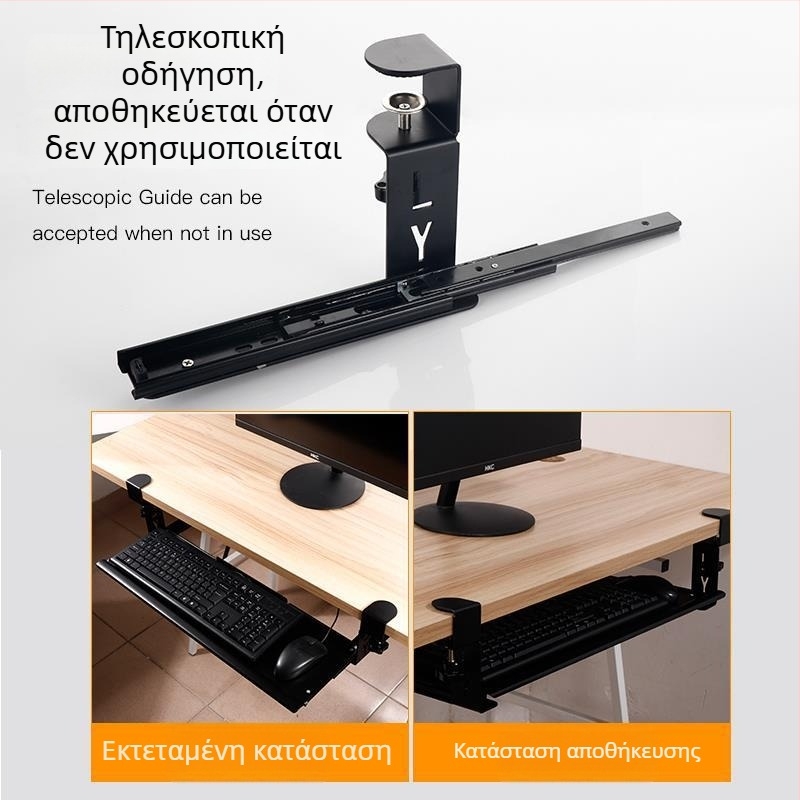 Τηλεσκοπική οδήγηση, αποθηκεύεται όταν δεν χρησιμοποιείται

Telescopic Guide can be accepted when not in use

L
Y

HKC

HKC

Y

Εκτεταμένη κατάσταση

Κατάσταση αποθήκευσης