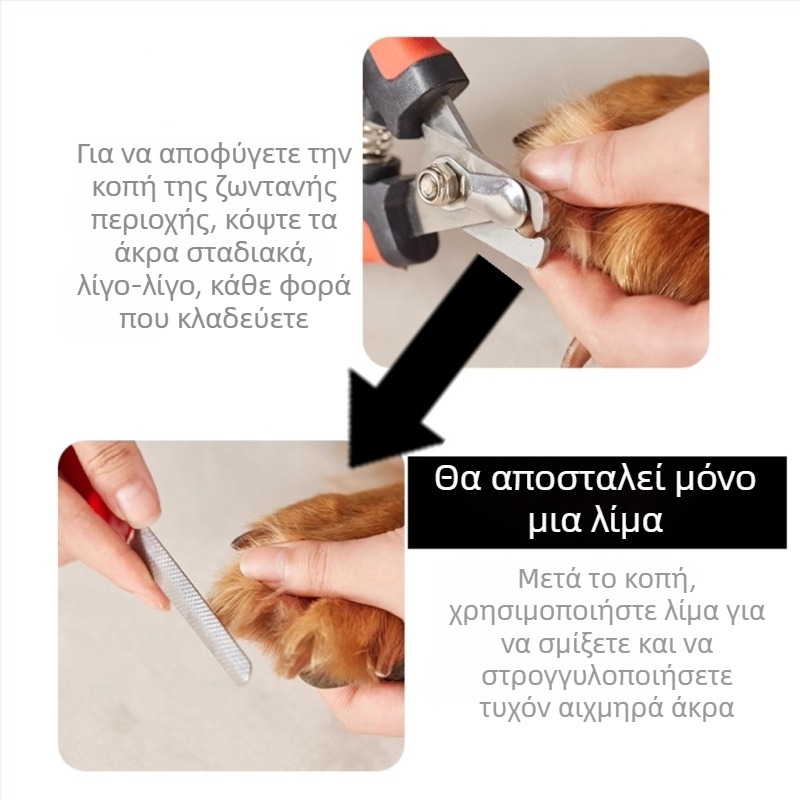 Για να αποφύγετε την κοπή της ζωντανής περιοχής, κόψτε τα άκρα σταδιακά, λίγο-λίγο, κάθε φορά που κλαδεύετε

Θα αποσταλεί μόνο μια λίμα

Μετά το κοπή, χρησιμοποιήστε λίμα για να σμίξετε και να στρογγυλοποιήσετε τυχόν αιχμηρά άκρα