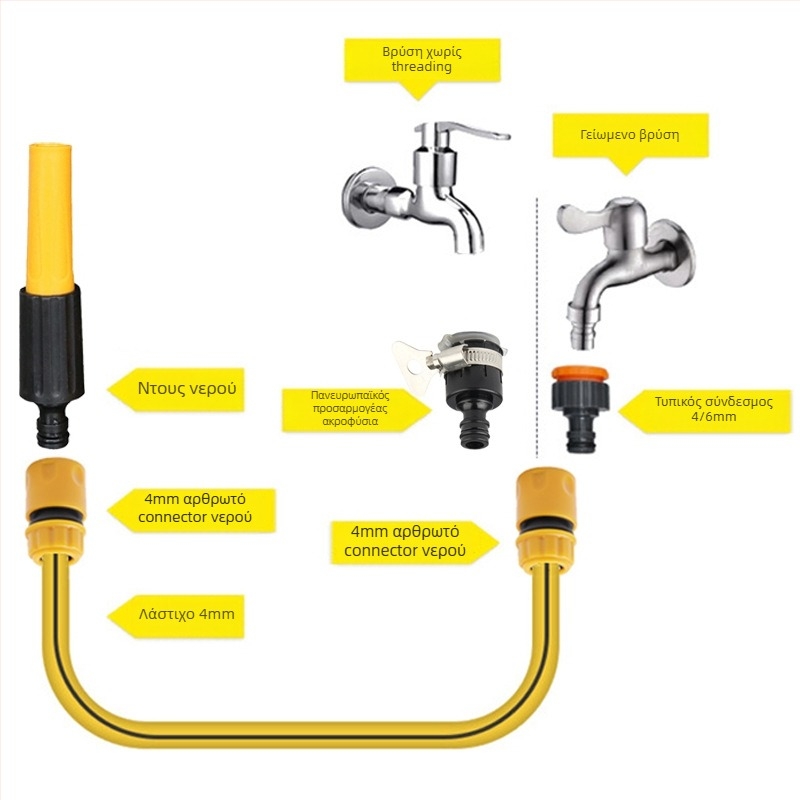 Βρύση χωρίς threading

Γείωμενο βρύση

Ντους νερού

Πανευρωπαϊκός προσαρμογέας ακροφύσια

Τυπικός σύνδεσμος 4/6mm

4mm αρθρωτό connector νερού

4mm αρθρωτό connector νερού

Λάστιχο 4mm