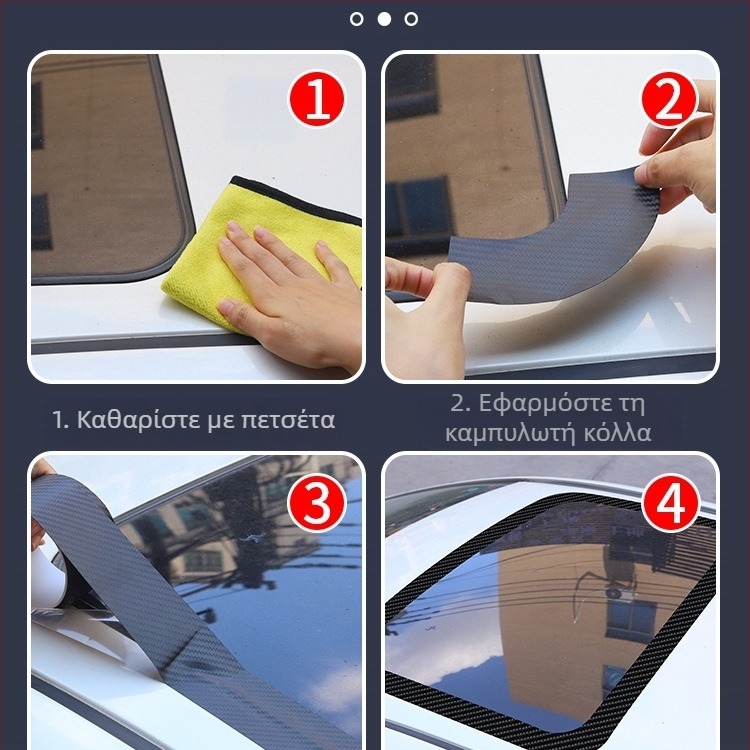 1

2

1. Καθαρίστε με πετσέτα

2. Εφαρμόστε τη καμπυλωτή κόλλα

3

4