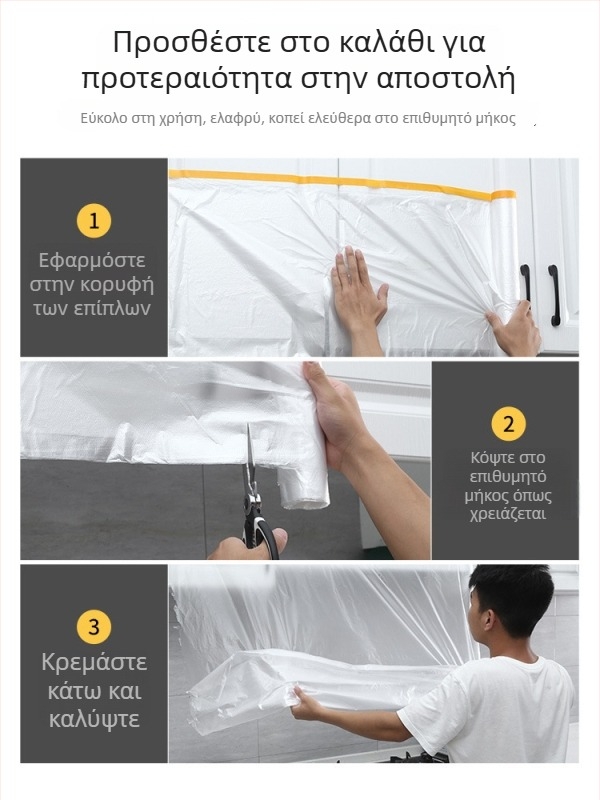 Προσθέστε στο καλάθι για προτεραιότητα στην αποστολή

Εύκολο στη χρήση, ελαφρύ, κοπεί ελεύθερα στο επιθυμητό μήκος

1

Εφαρμόστε στην κορυφή των επίπλων

2

Κόψτε στο επιθυμητό μήκος όπως χρειάζεται

3

Κρεμάστε κάτω και καλύψτε