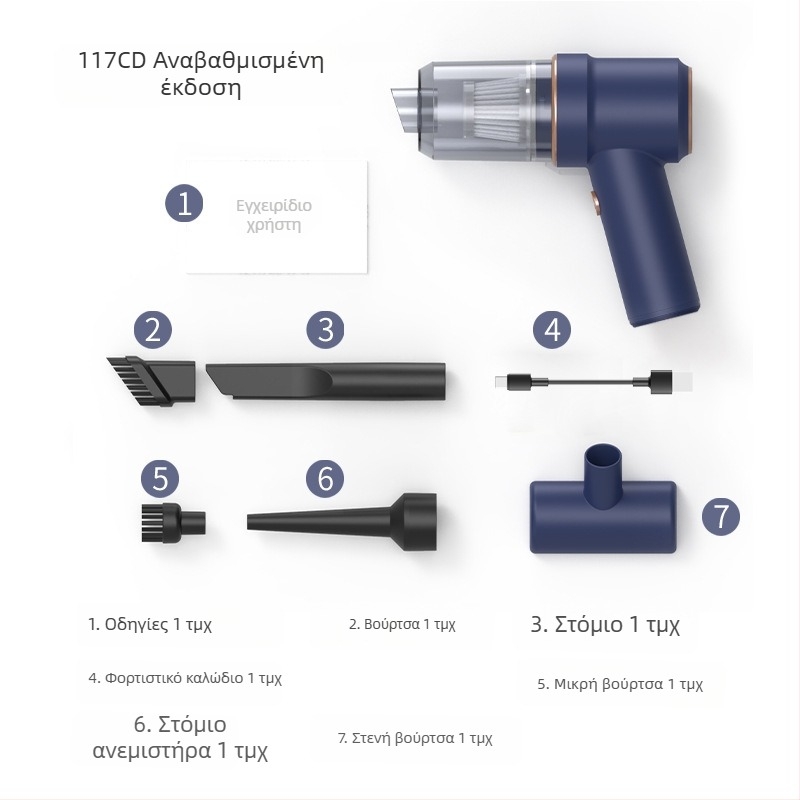 117CD Αναβαθμισμένη έκδοση

1

Εγχειρίδιο χρήστη

2

3

4

5

6

7

1. Οδηγίες 1 τμχ

2. Βούρτσα 1 τμχ

3. Στόμιο 1 τμχ

4. Φορτιστικό καλώδιο 1 τμχ

5. Μικρή βούρτσα 1 τμχ

6. Στόμιο ανεμιστήρα 1 τμχ

7. Στενή βούρτσα 1 τμχ