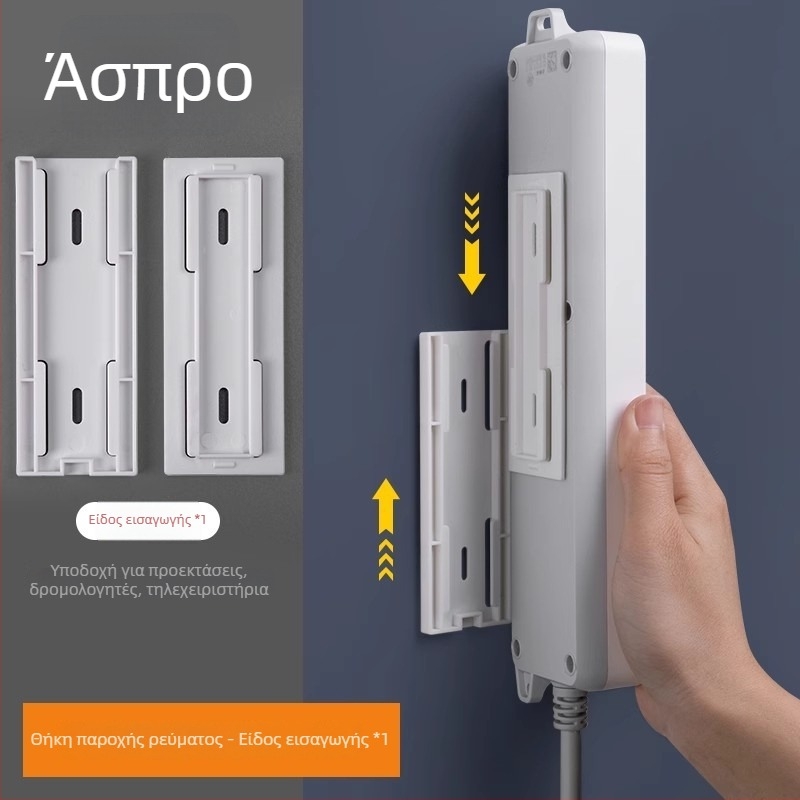 Άσπρο

Είδος εισαγωγής *1

Υποδοχή για προεκτάσεις, δρομολογητές, τηλεχειριστήρια

Θήκη παροχής ρεύματος - Είδος εισαγωγής *1