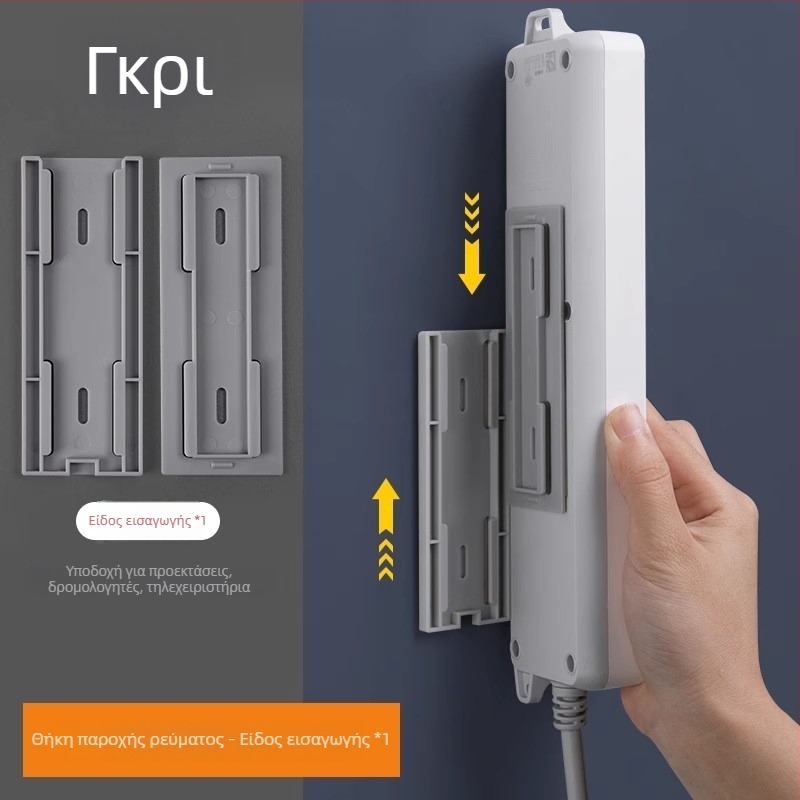 Γκρι

Είδος εισαγωγής *1

Υποδοχή για προεκτάσεις, δρομολογητές, τηλεχειριστήρια

Θήκη παροχής ρεύματος - Είδος εισαγωγής *1