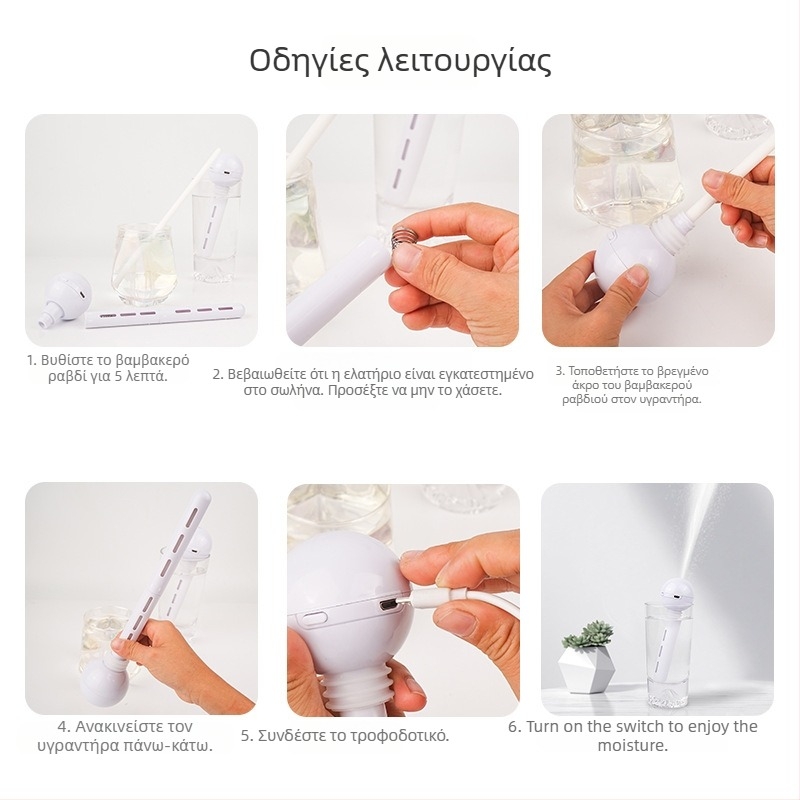 Οδηγίες λειτουργίας

1. Βυθίστε το βαμβακερό ραβδί για 5 λεπτά.

2. Βεβαιωθείτε ότι η ελατήριο είναι εγκατεστημένο στο σωλήνα. Προσέξτε να μην το χάσετε.

3. Τοποθετήστε το βρεγμένο άκρο του βαμβακερού ραβδιού στον υγραντήρα.

4. Ανακινείστε τον υγραντήρα πάνω-κάτω.

5. Συνδέστε το τροφοδοτικό.

6. Turn on the switch to enjoy the moisture.