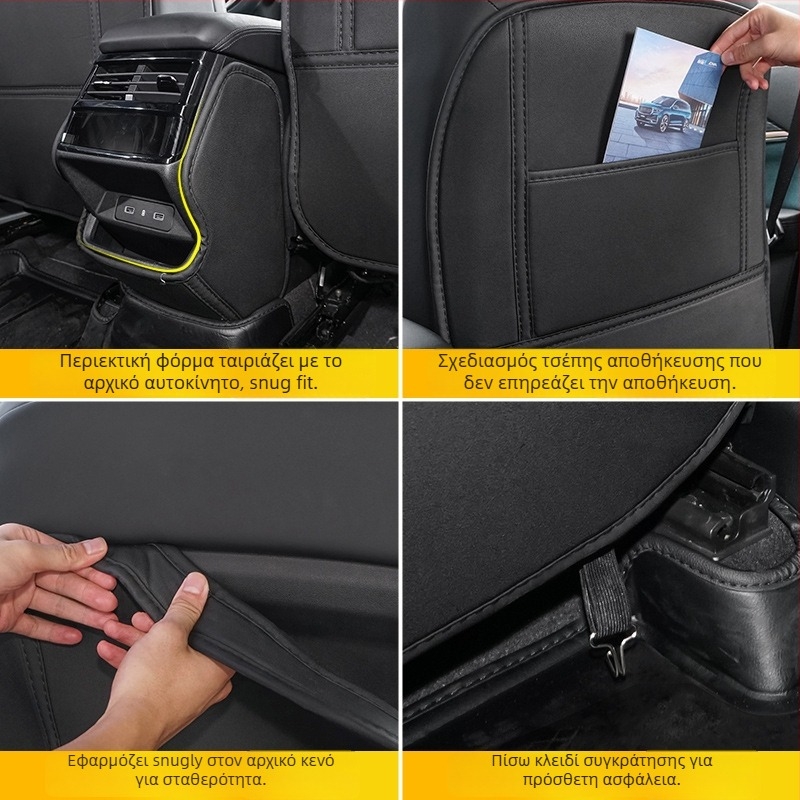 Περιεκτική φόρμα ταιριάζει με το αρχικό αυτοκίνητο, snug fit.

Σχεδιασμός τσέπης αποθήκευσης που δεν επηρεάζει την αποθήκευση.

Εφαρμόζει snugly στον αρχικό κενό για σταθερότητα.

Πίσω κλειδί συγκράτησης για πρόσθετη ασφάλεια.