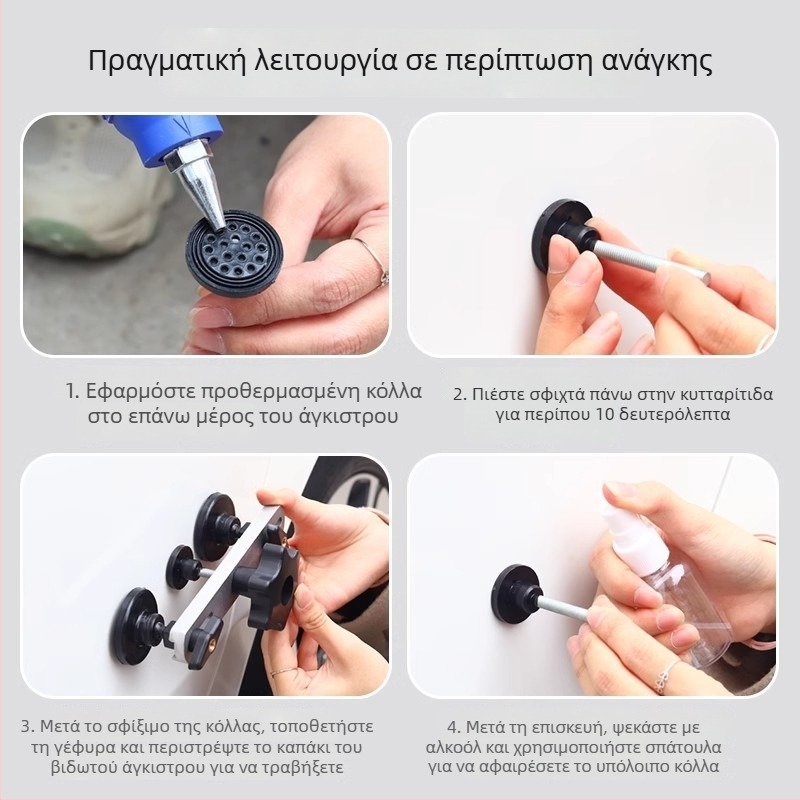 Πραγματική λειτουργία σε περίπτωση ανάγκης

1. Εφαρμόστε προθερμασμένη κόλλα στο επάνω μέρος του άγκιστρου

2. Πιέστε σφιχτά πάνω στην κυτταρίτιδα για περίπου 10 δευτερόλεπτα

3. Μετά το σφίξιμο της κόλλας, τοποθετήστε τη γέφυρα και περιστρέψτε το καπάκι του βιδωτού άγκιστρου για να τραβήξετε

4. Μετά τη επισκευή, ψεκάστε με αλκοόλ και χρησιμοποιήστε σπάτουλα για να αφαιρέσετε το υπόλοιπο κόλλα