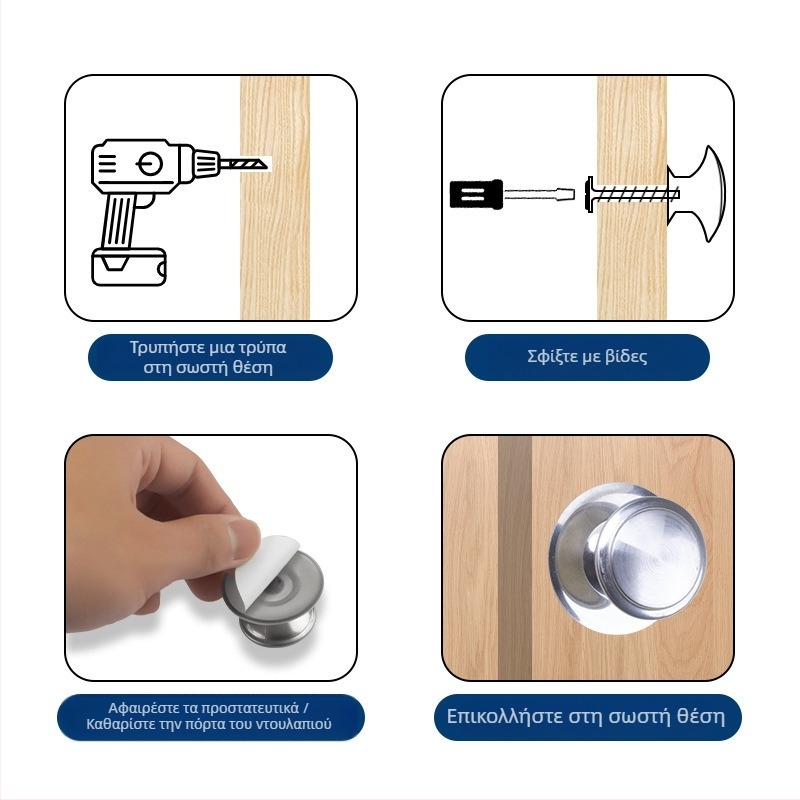 Τρυπήστε μια τρύπα στη σωστή θέση

Σφίξτε με βίδες

Αφαιρέστε τα προστατευτικά / Καθαρίστε την πόρτα του ντουλαπιού

Επικολλήστε στη σωστή θέση