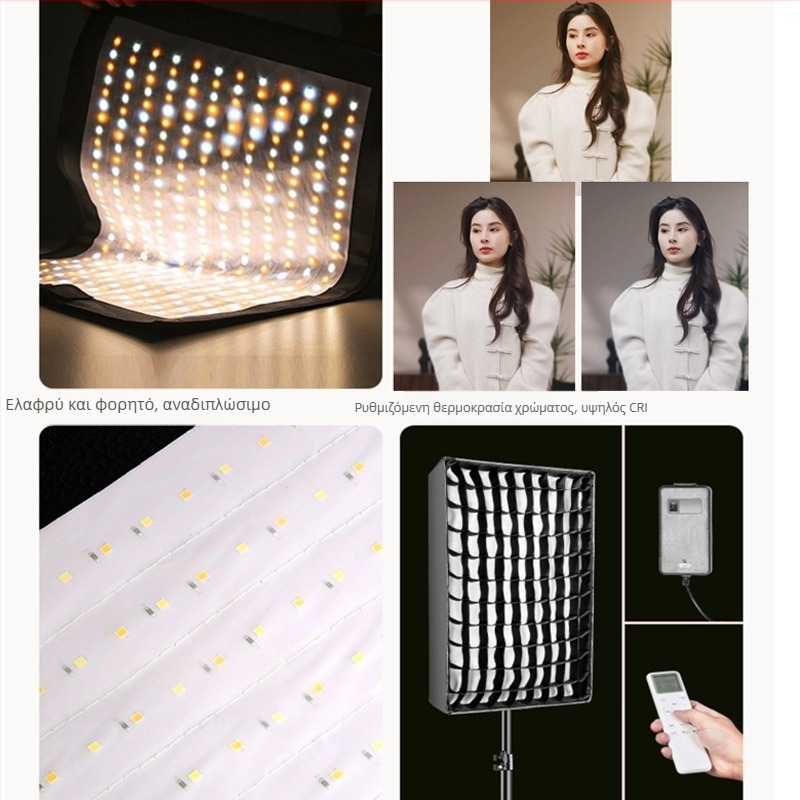 Ελαφρύ και φορητό, αναδιπλώσιμο

Ρυθμιζόμενη θερμοκρασία χρώματος, υψηλός CRI