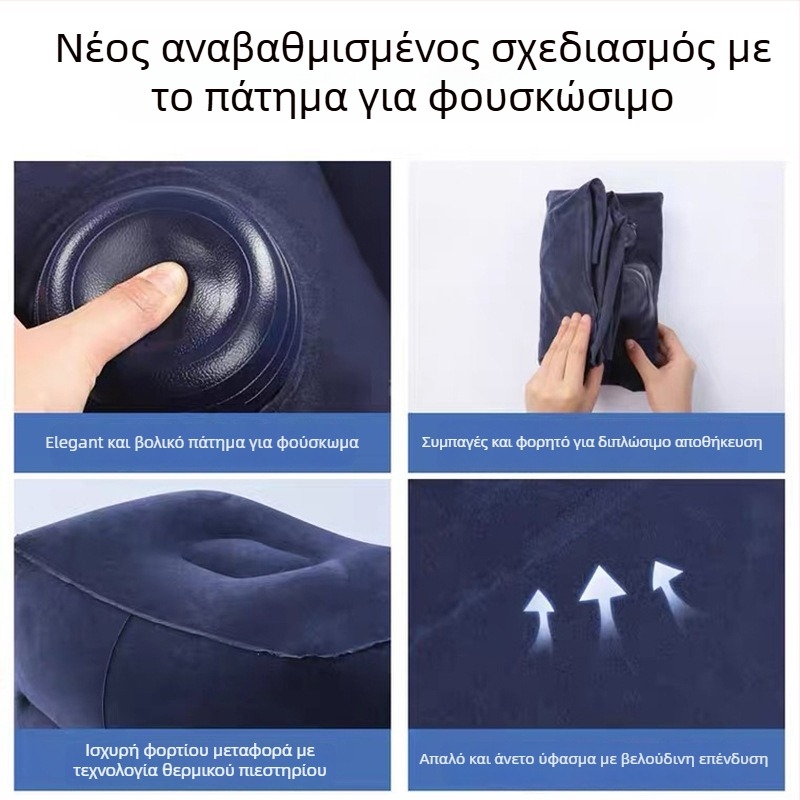 Νέος αναβαθμισμένος σχεδιασμός με το πάτημα για φουσκώσιμο

Elegant και βολικό πάτημα για φούσκωμα

Συμπαγές και φορητό για διπλώσιμο αποθήκευση

Ισχυρή φορτίου μεταφορά με τεχνολογία θερμικού πιεστηρίου

Απαλό και άνετο ύφασμα με βελούδινη επένδυση