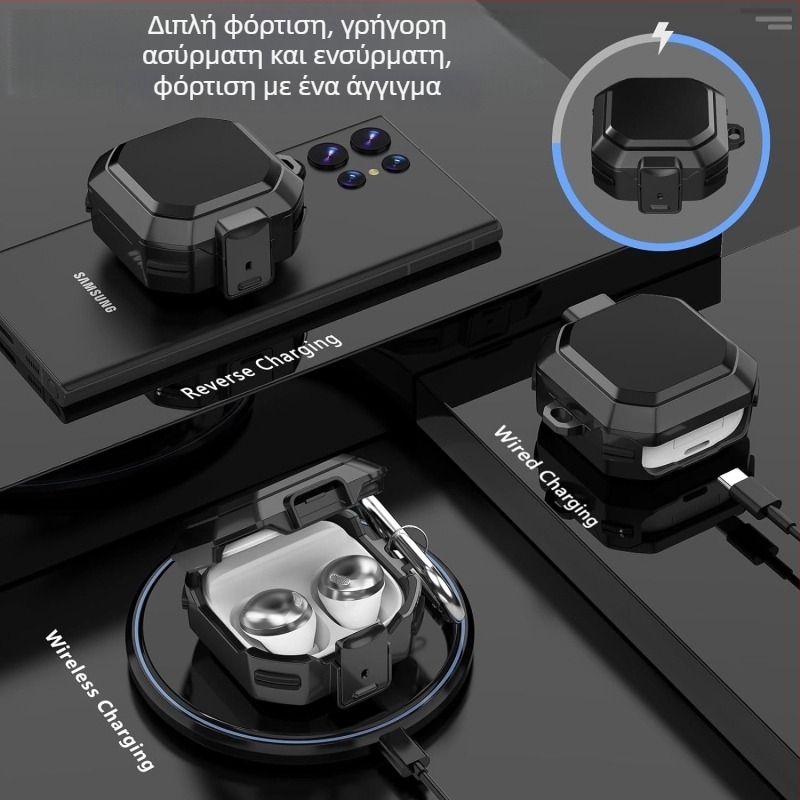 Διπλή φόρτιση, γρήγορη ασύρματη και ενσύρματη, φόρτιση με ένα άγγιγμα

SAMSUNG

Reverse Charging

Wired Charging

Wireless Charging