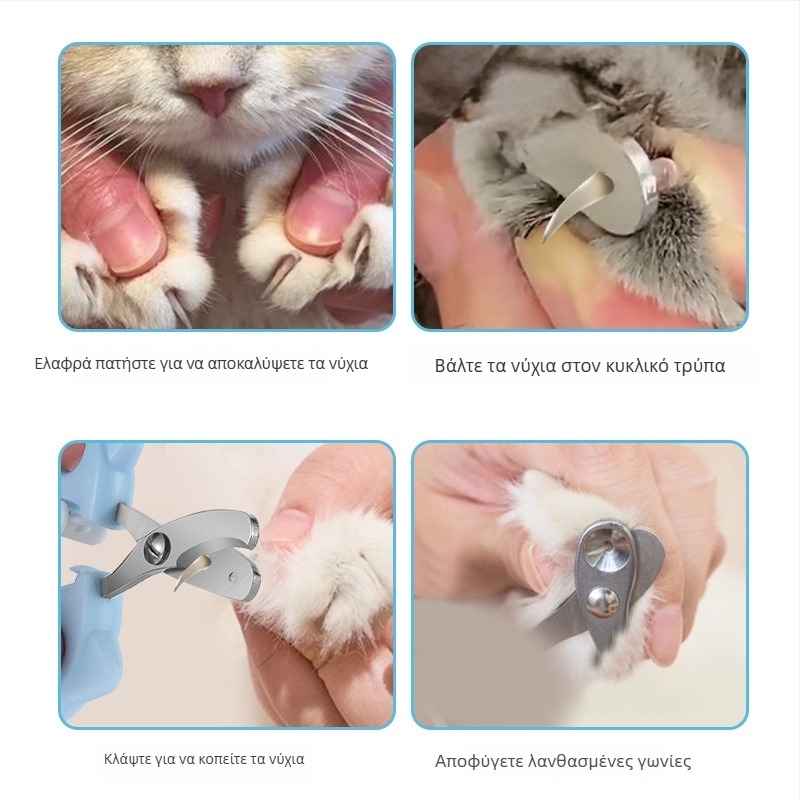 Ελαφρά πατήστε για να αποκαλύψετε τα νύχια

Βάλτε τα νύχια στον κυκλικό τρύπα

Κλάψτε για να κοπείτε τα νύχια

Αποφύγετε λανθασμένες γωνίες