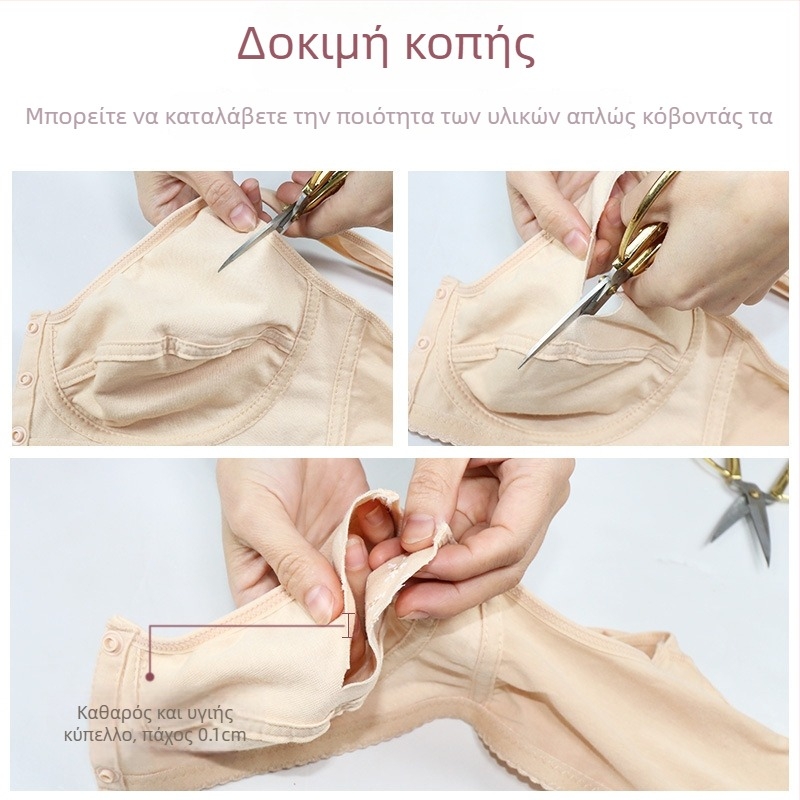 Δοκιμή κοπής

Μπορείτε να καταλάβετε την ποιότητα των υλικών απλώς κόβοντάς τα

Καθαρός και υγιής κύπελλο, πάχος 0.1cm