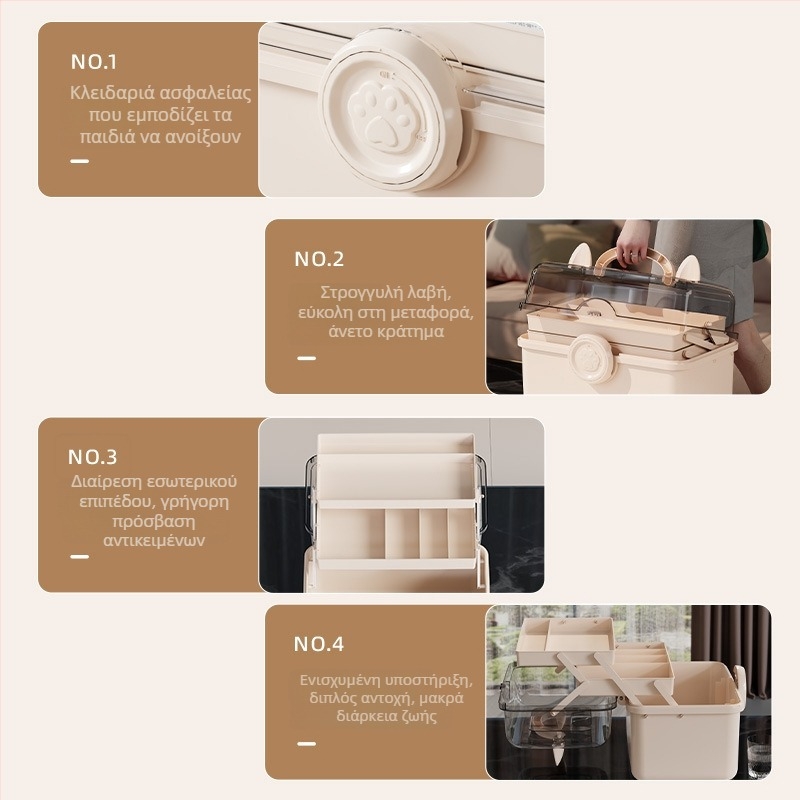 NO.1

Κλειδαριά ασφαλείας που εμποδίζει τα παιδιά να ανοίξουν

NO.2

Στρογγυλή λαβή, εύκολη στη μεταφορά, άνετο κράτημα

NO.3

Διαίρεση εσωτερικού επιπέδου, γρήγορη πρόσβαση αντικειμένων

NO.4

Ενισχυμένη υποστήριξη, διπλός αντοχή, μακρά διάρκεια ζωής