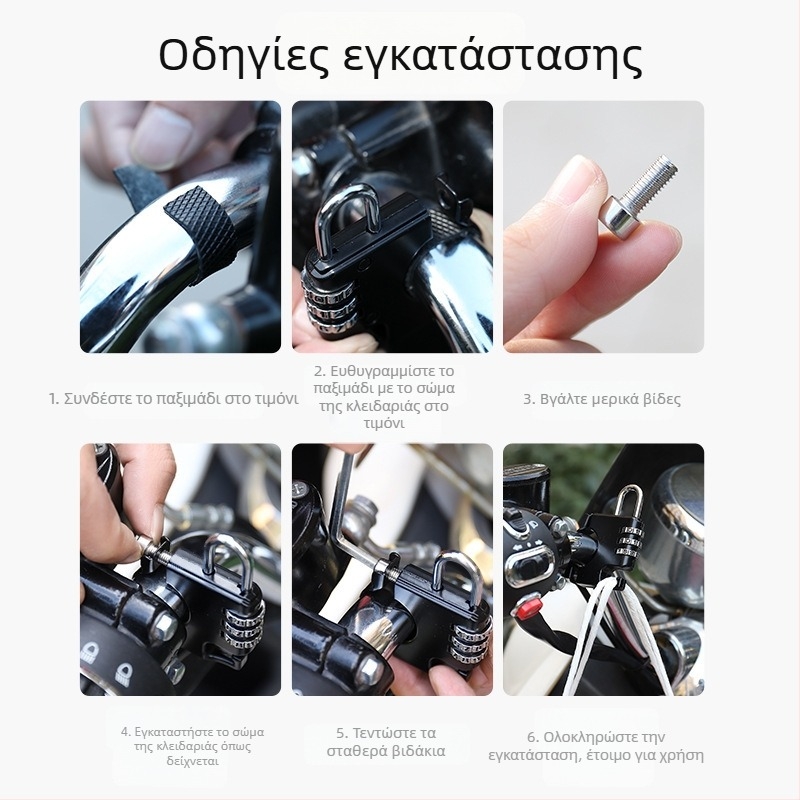 Οδηγίες εγκατάστασης

1. Συνδέστε το παξιμάδι στο τιμόνι

2. Ευθυγραμμίστε το παξιμάδι με το σώμα της κλειδαριάς στο τιμόνι

3. Βγάλτε μερικά βίδες

4. Εγκαταστήστε το σώμα της κλειδαριάς όπως δείχνεται

5. Τεντώστε τα σταθερά βιδάκια

6. Ολοκληρώστε την εγκατάσταση, έτοιμο για χρήση