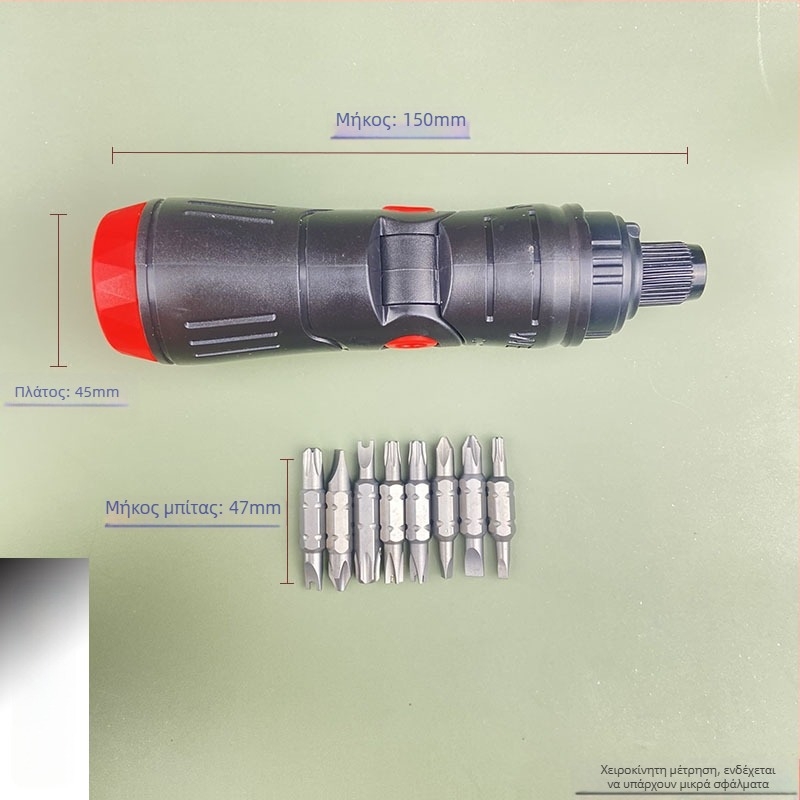 Μήκος: 150mm

Πλάτος: 45mm

Μήκος μπίτας: 47mm

Χειροκίνητη μέτρηση, ενδέχεται να υπάρχουν μικρά σφάλματα