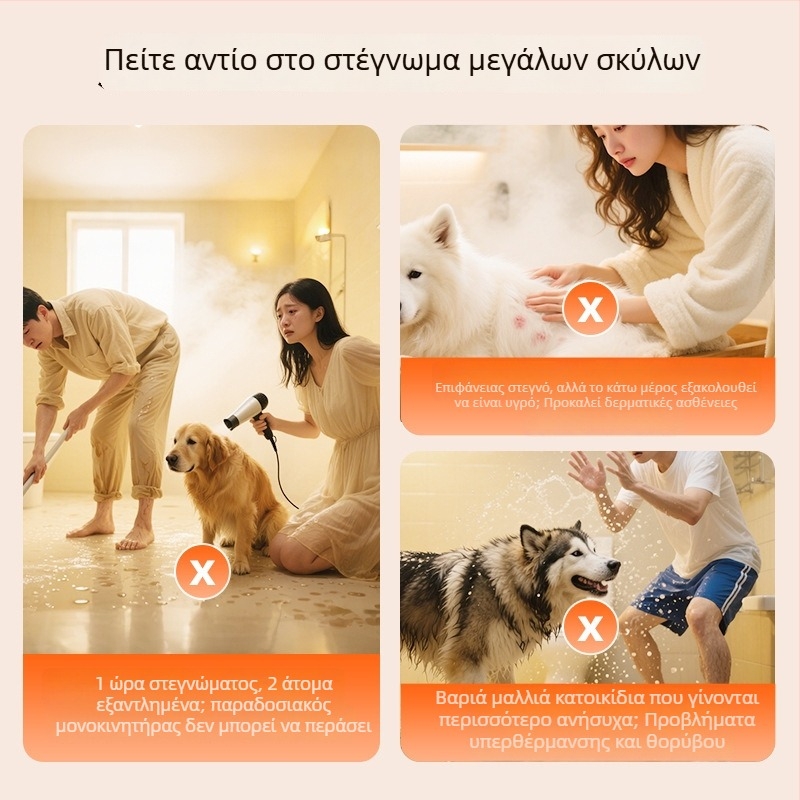 Πείτε αντίο στο στέγνωμα μεγάλων σκύλων

X

1 ώρα στεγνώματος, 2 άτομα εξαντλημένα; παραδοσιακός μονοκινητήρας δεν μπορεί να περάσει

X

Επιφάνειας στεγνό, αλλά το κάτω μέρος εξακολουθεί να είναι υγρό; Προκαλεί δερματικές ασθένειες

X

Βαριά μαλλιά κατοικίδια που γίνονται περισσότερο ανήσυχα; Προβλήματα υπερθέρμανσης και θορύβου