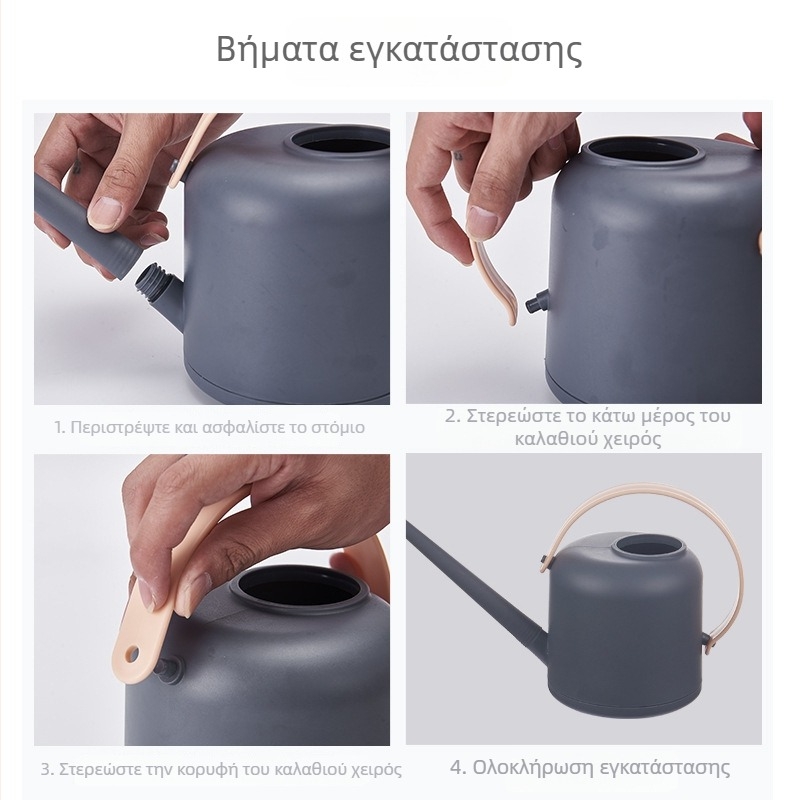 Βήματα εγκατάστασης

1. Περιστρέψτε και ασφαλίστε το στόμιο

2. Στερεώστε το κάτω μέρος του καλαθιού χειρός

3. Στερεώστε την κορυφή του καλαθιού χειρός

4. Ολοκλήρωση εγκατάστασης