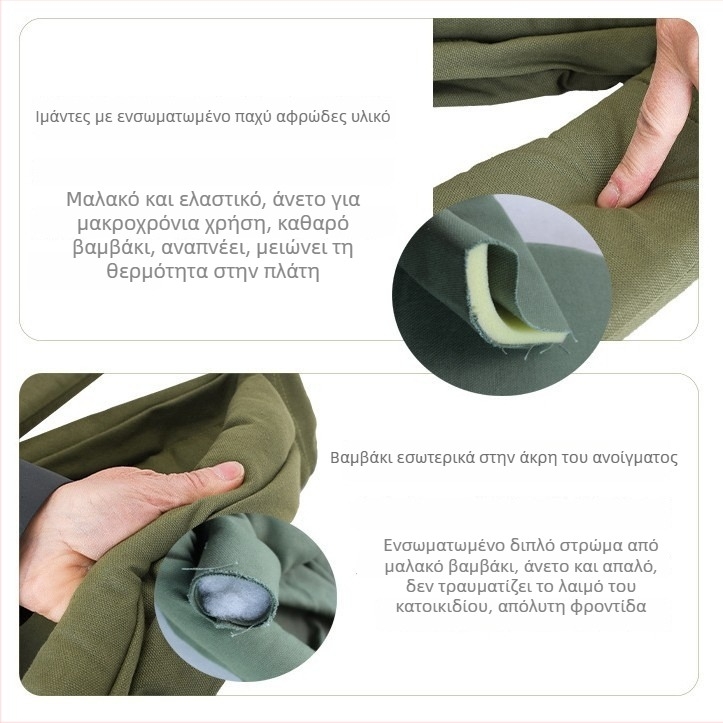 Ιμάντες με ενσωματωμένο παχύ αφρώδες υλικό

Μαλακό και ελαστικό, άνετο για μακροχρόνια χρήση, καθαρό βαμβάκι, αναπνέει, μειώνει τη θερμότητα στην πλάτη

Βαμβάκι εσωτερικά στην άκρη του ανοίγματος

Ενσωματωμένο διπλό στρώμα από μαλακό βαμβάκι, άνετο και απαλό, δεν τραυματίζει το λαιμό του κατοικιδίου, απόλυτη φροντίδα