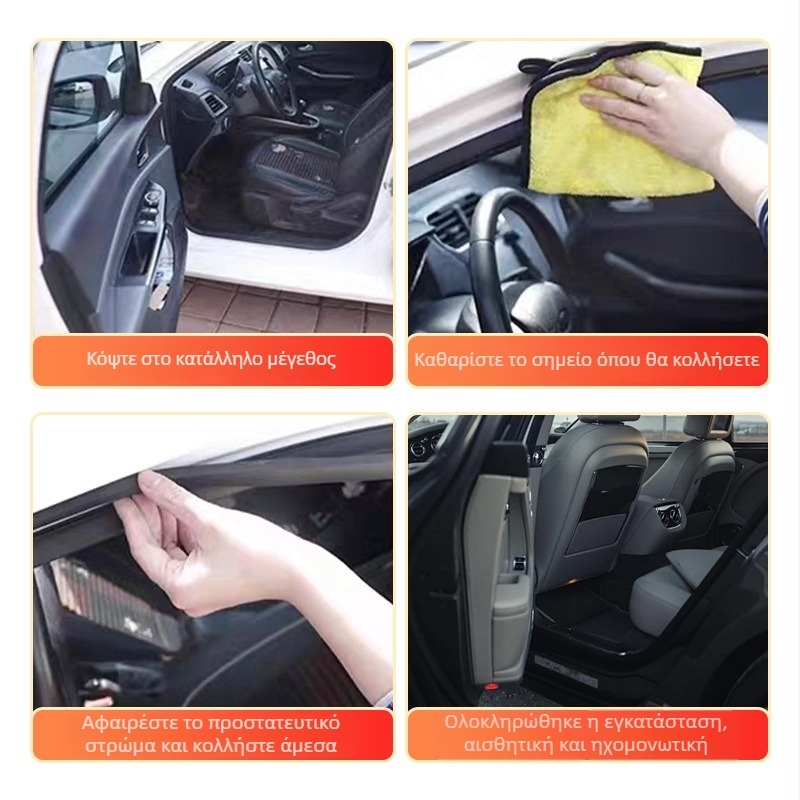 Κόψτε στο κατάλληλο μέγεθος

Καθαρίστε το σημείο όπου θα κολλήσετε

Αφαιρέστε το προστατευτικό στρώμα και κολλήστε άμεσα

Ολοκληρώθηκε η εγκατάσταση, αισθητική και ηχομονωτική